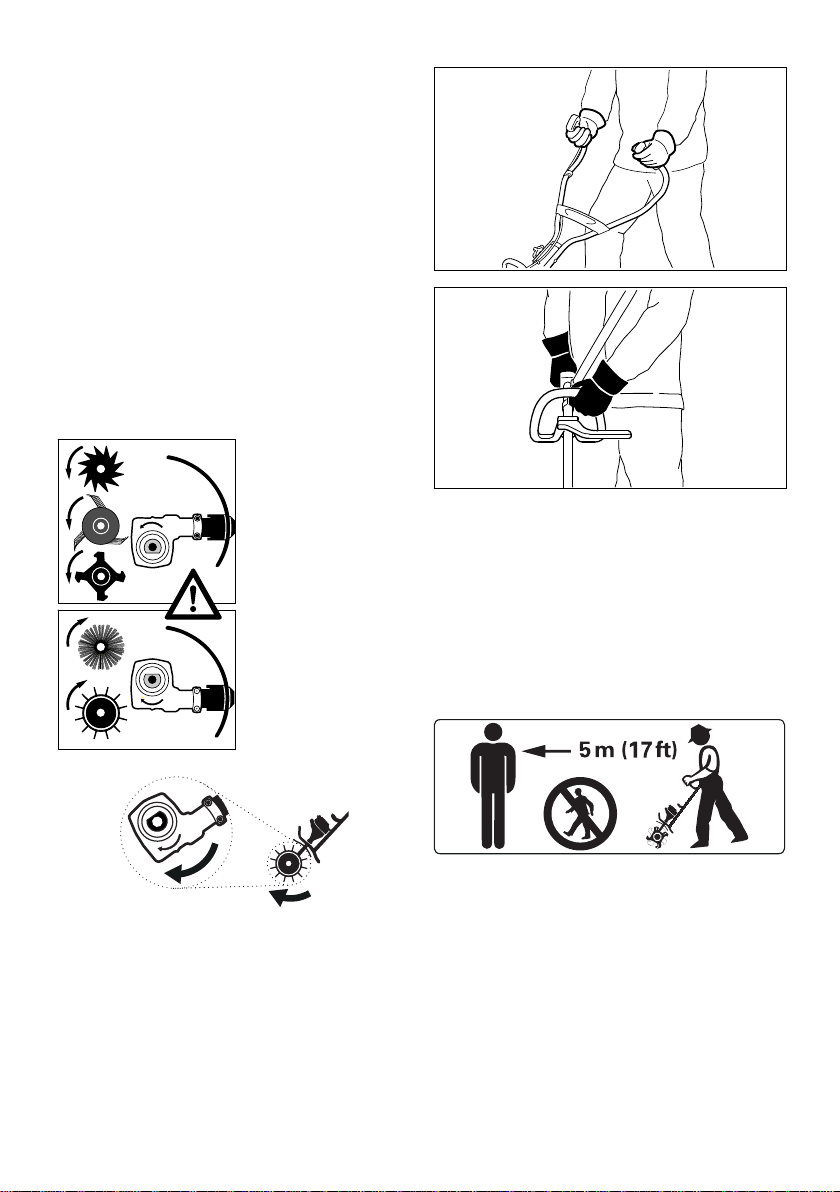 5 m (17 ft)