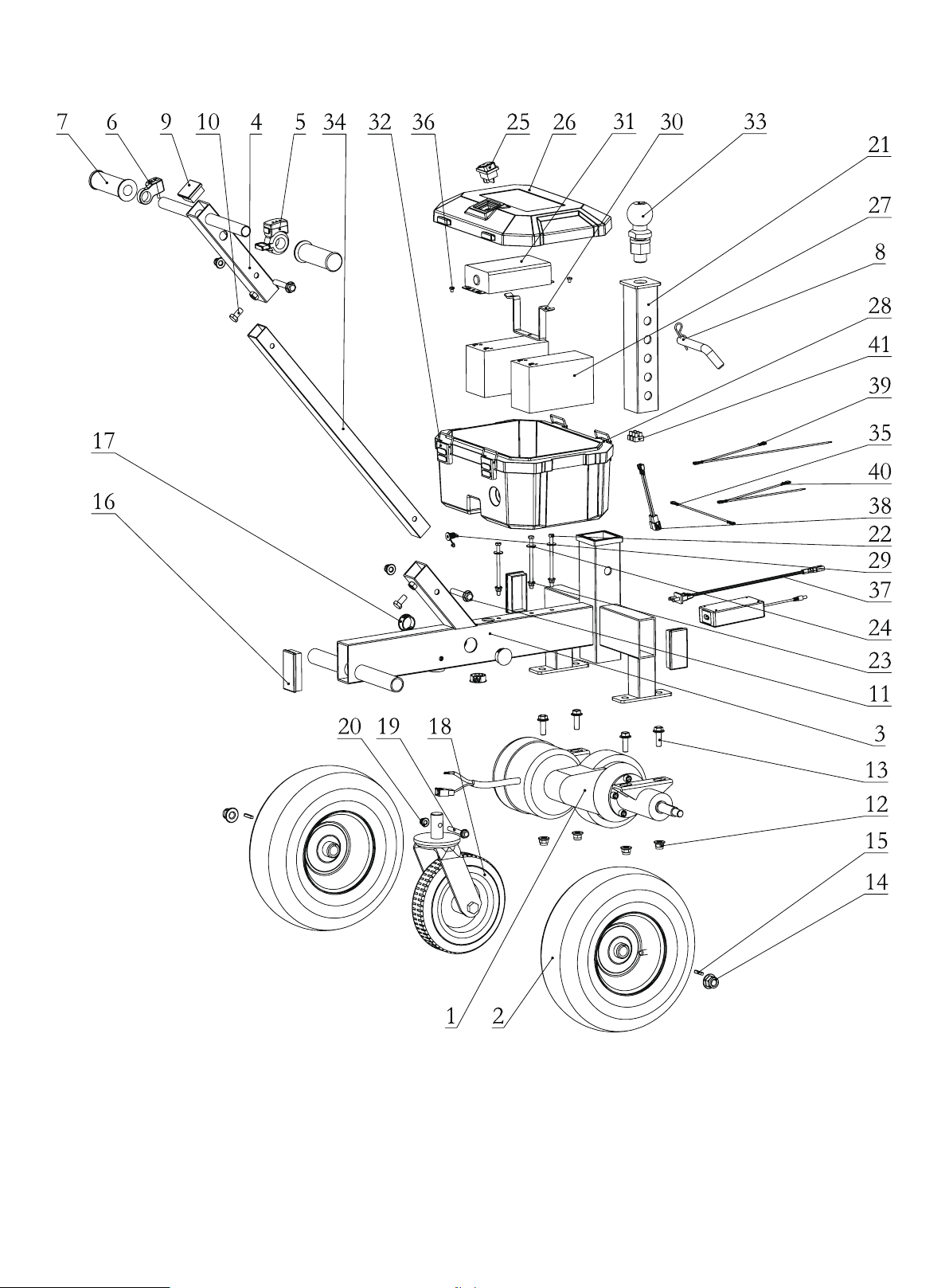 7 6 9 10 4 5 34 32 36 25 26 31 30 33

21

27

8

28

41

39

35

40

38

22

29

37

24

23

11

3

13

12

15

14

17

16

20 19 18

1 2