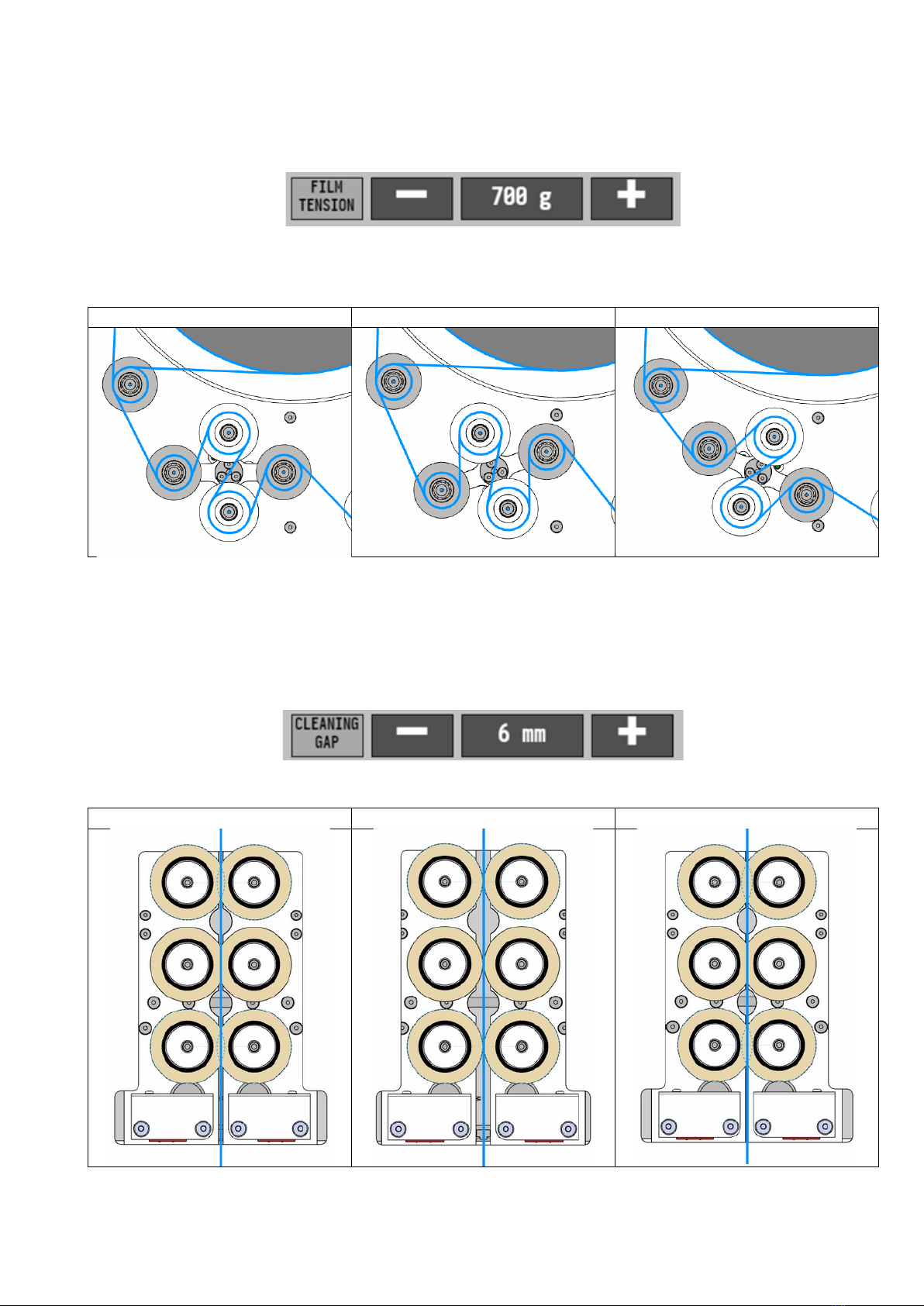 FILM TENSION − 700 g +

CLEANING GAP − 6 mm +