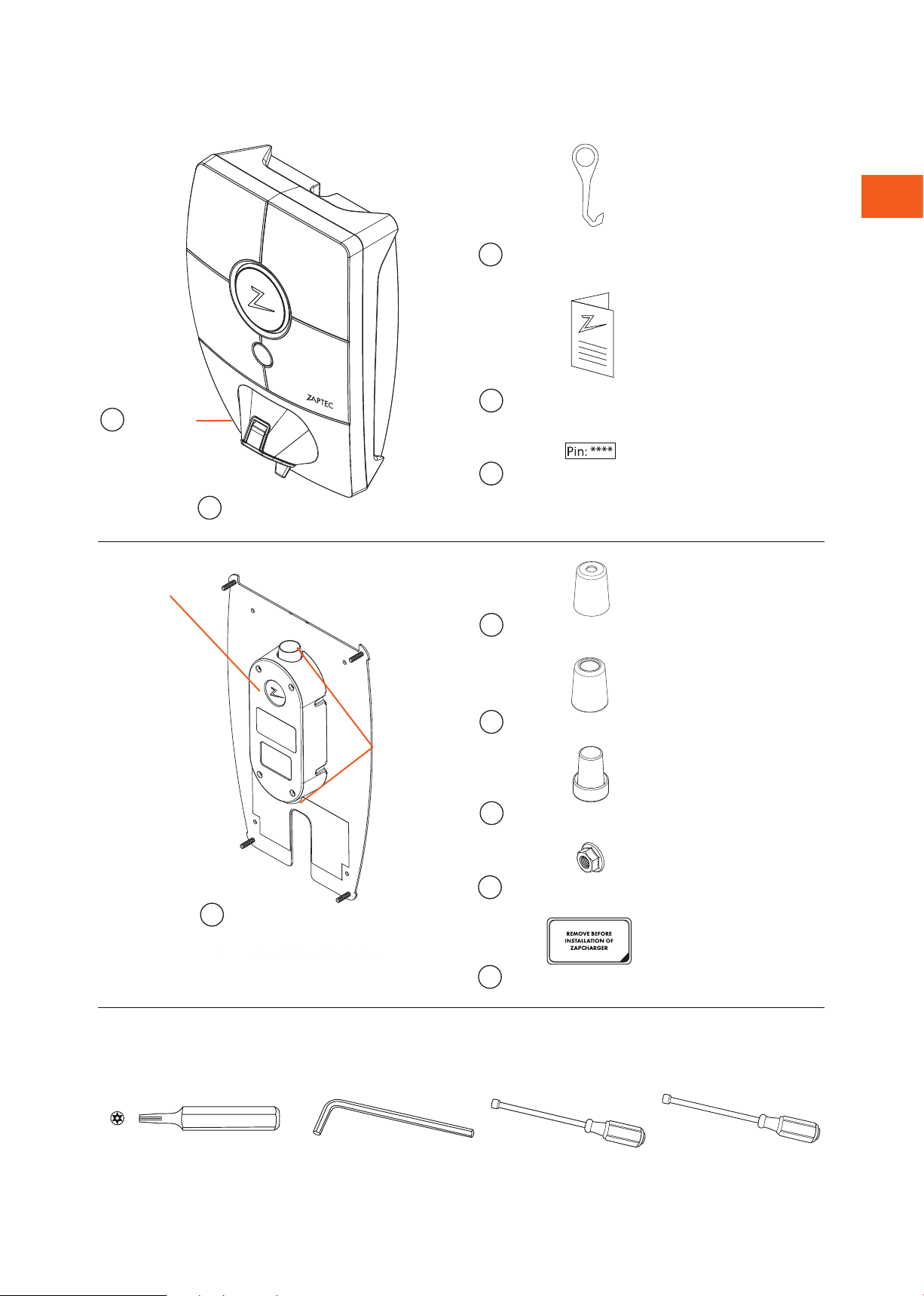 ZAPTEC

Pin: ****

REMOVE BEFORE INSTALLATION OF ZAPCHARGER