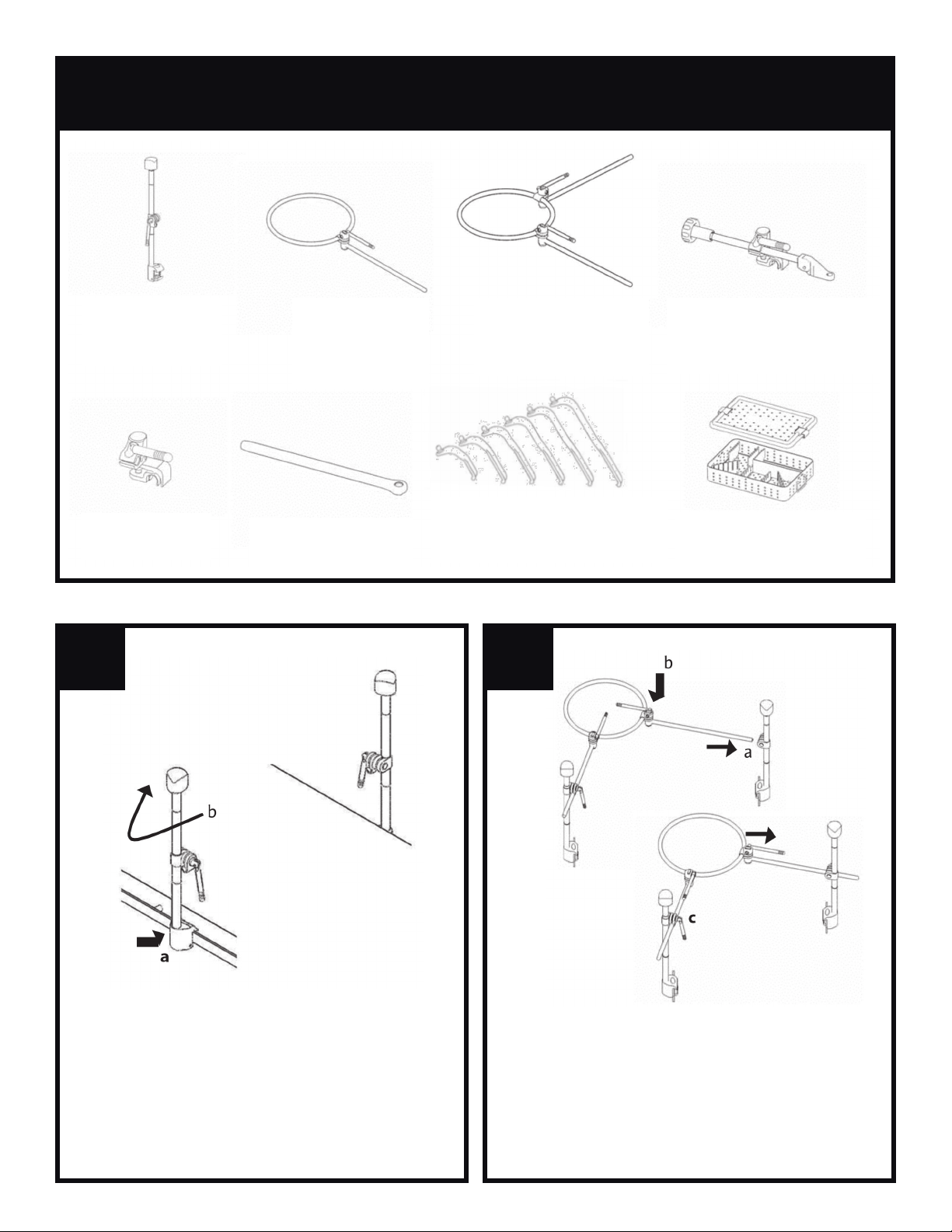 b

a

b

a

c