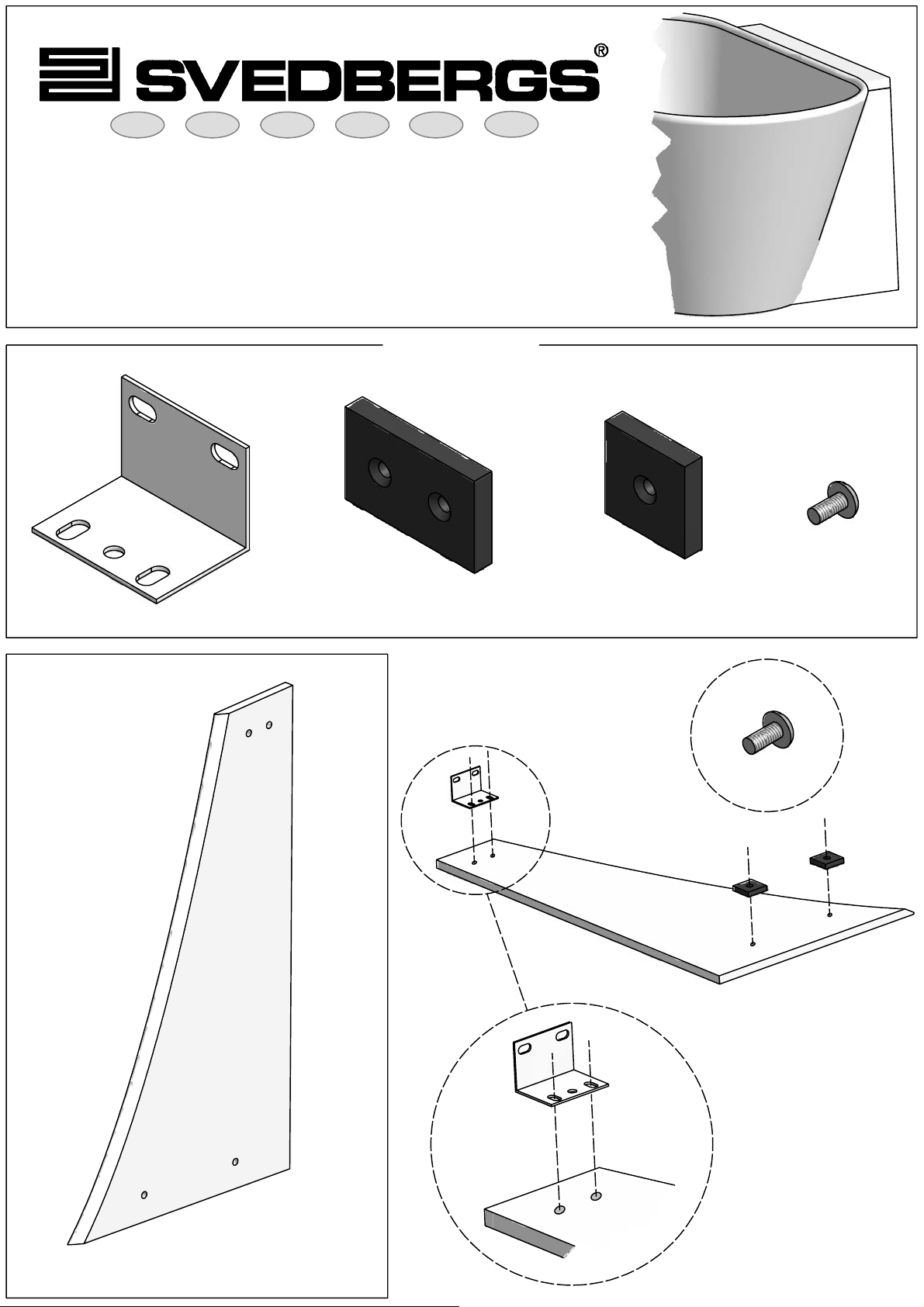 SVEDBERGS®