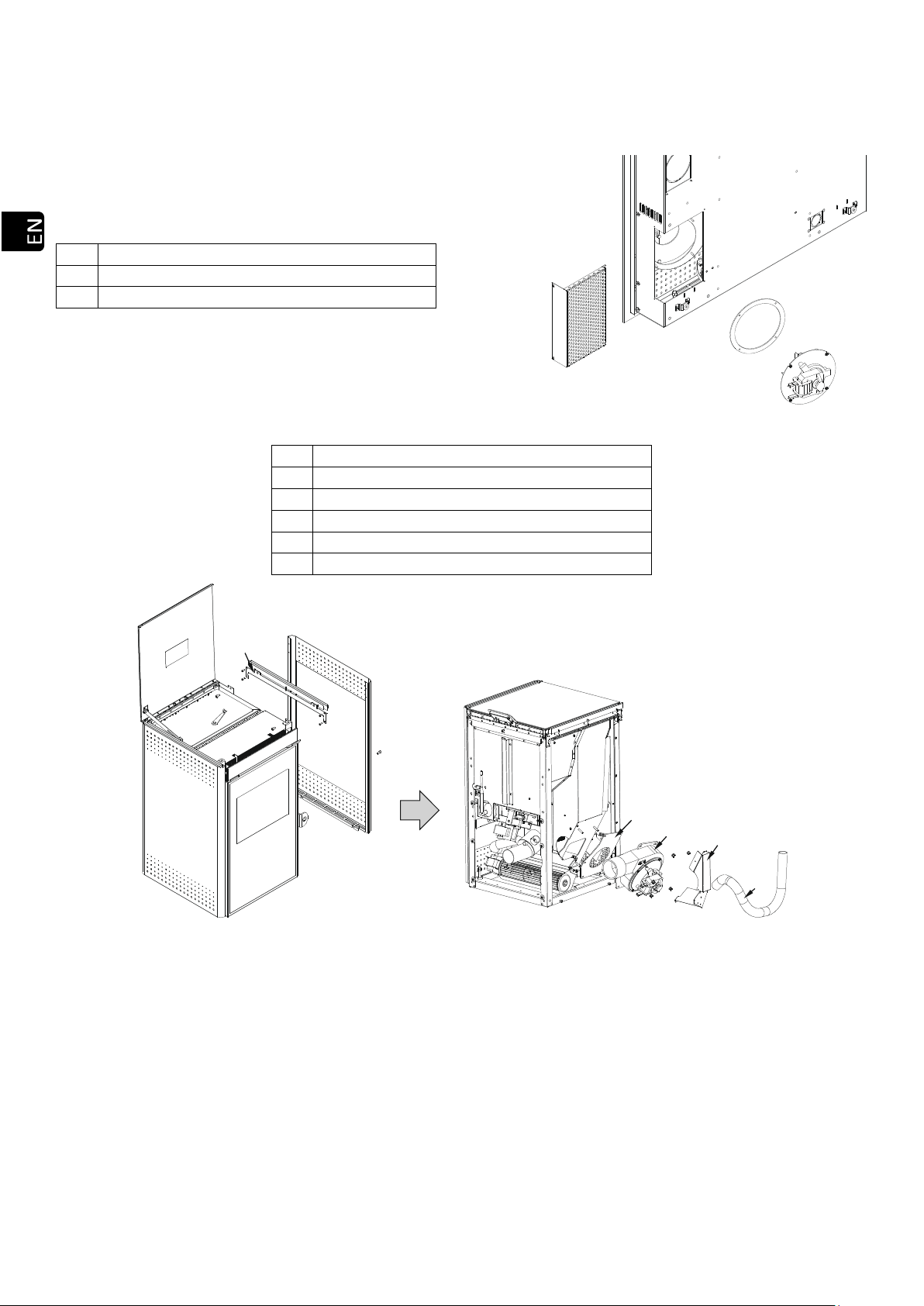 EN