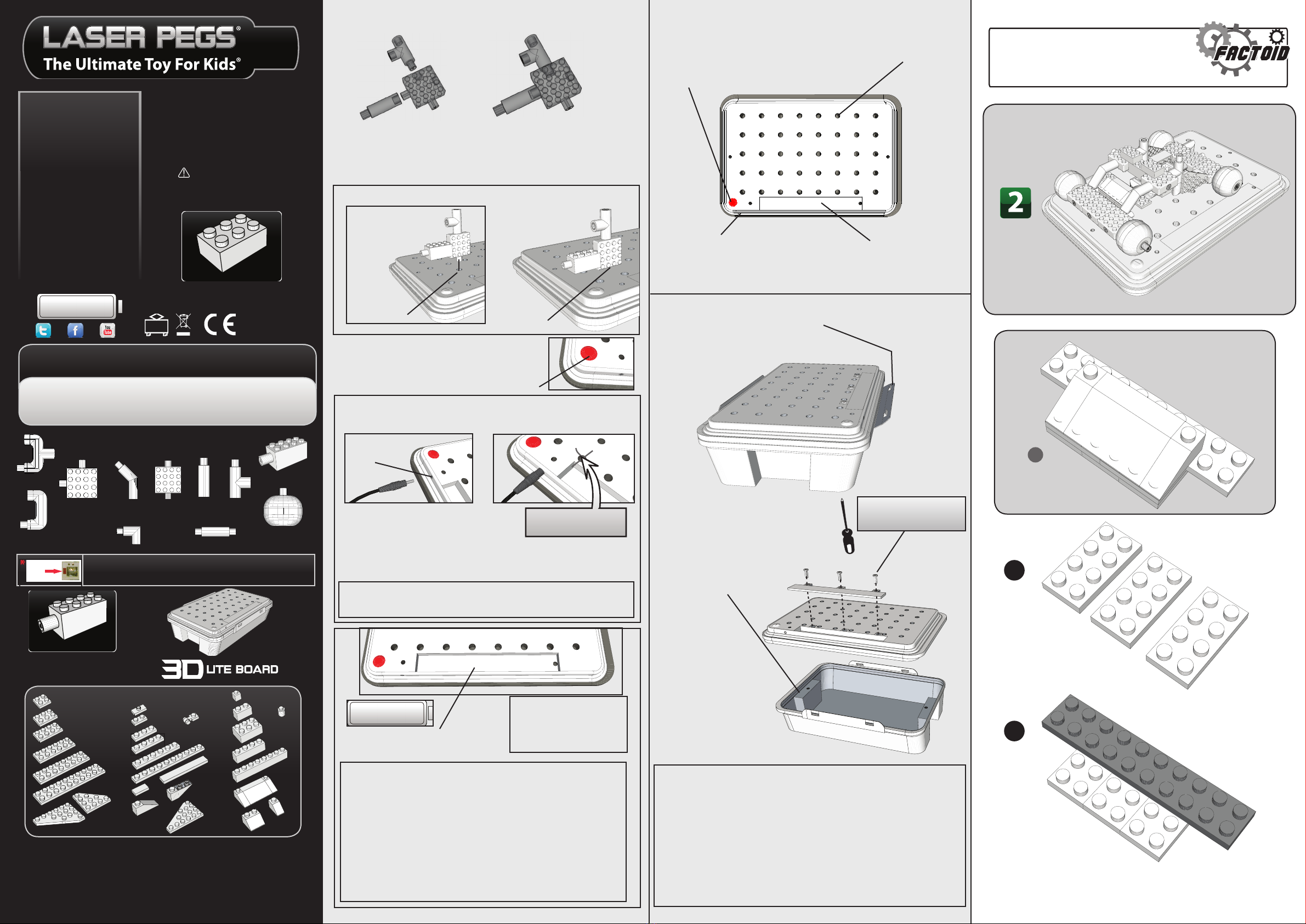 LASER PEGS®
The Ultimate Toy For Kids®

CE

3D LITE BOARD

FACTOID

2