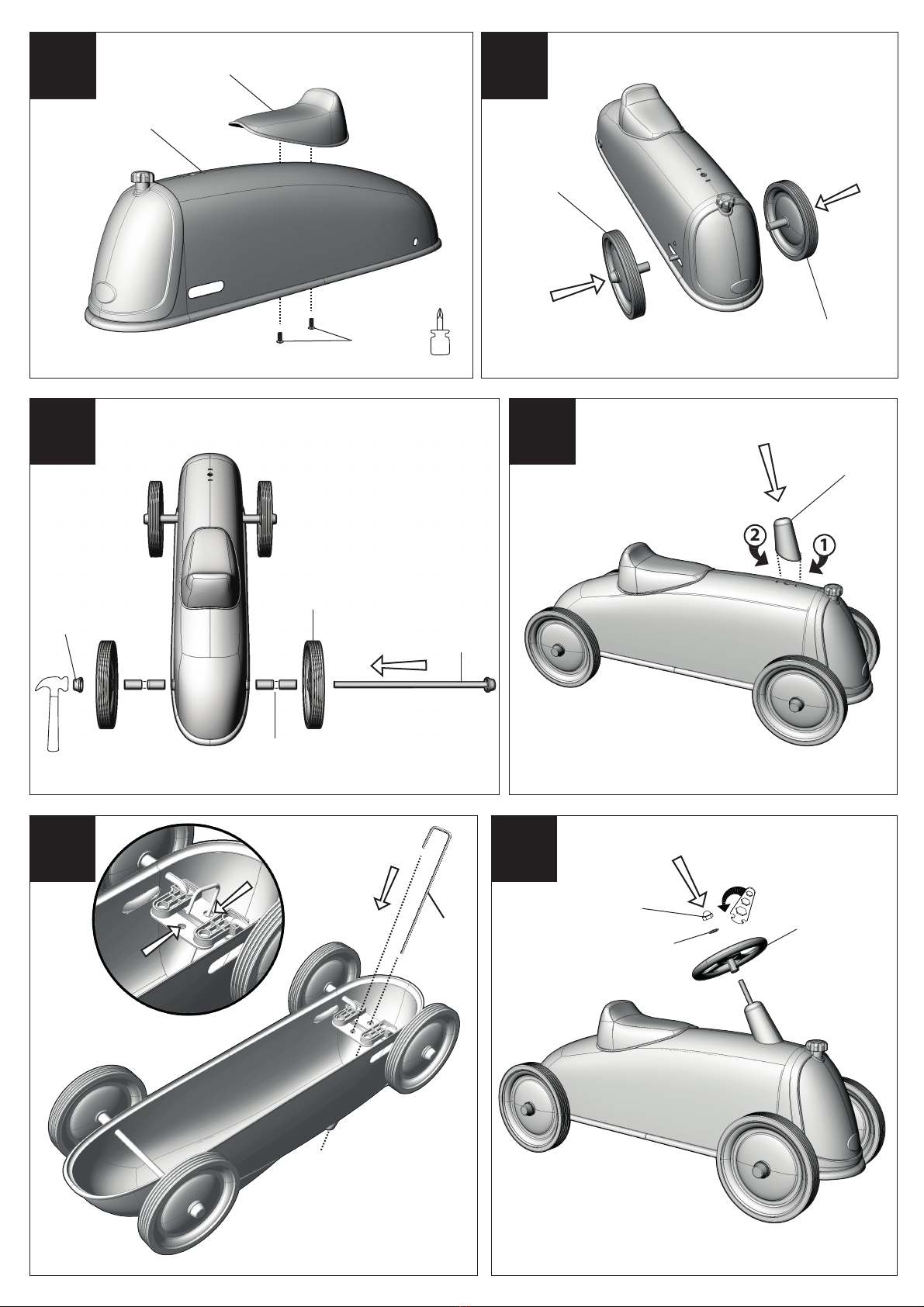 2
1