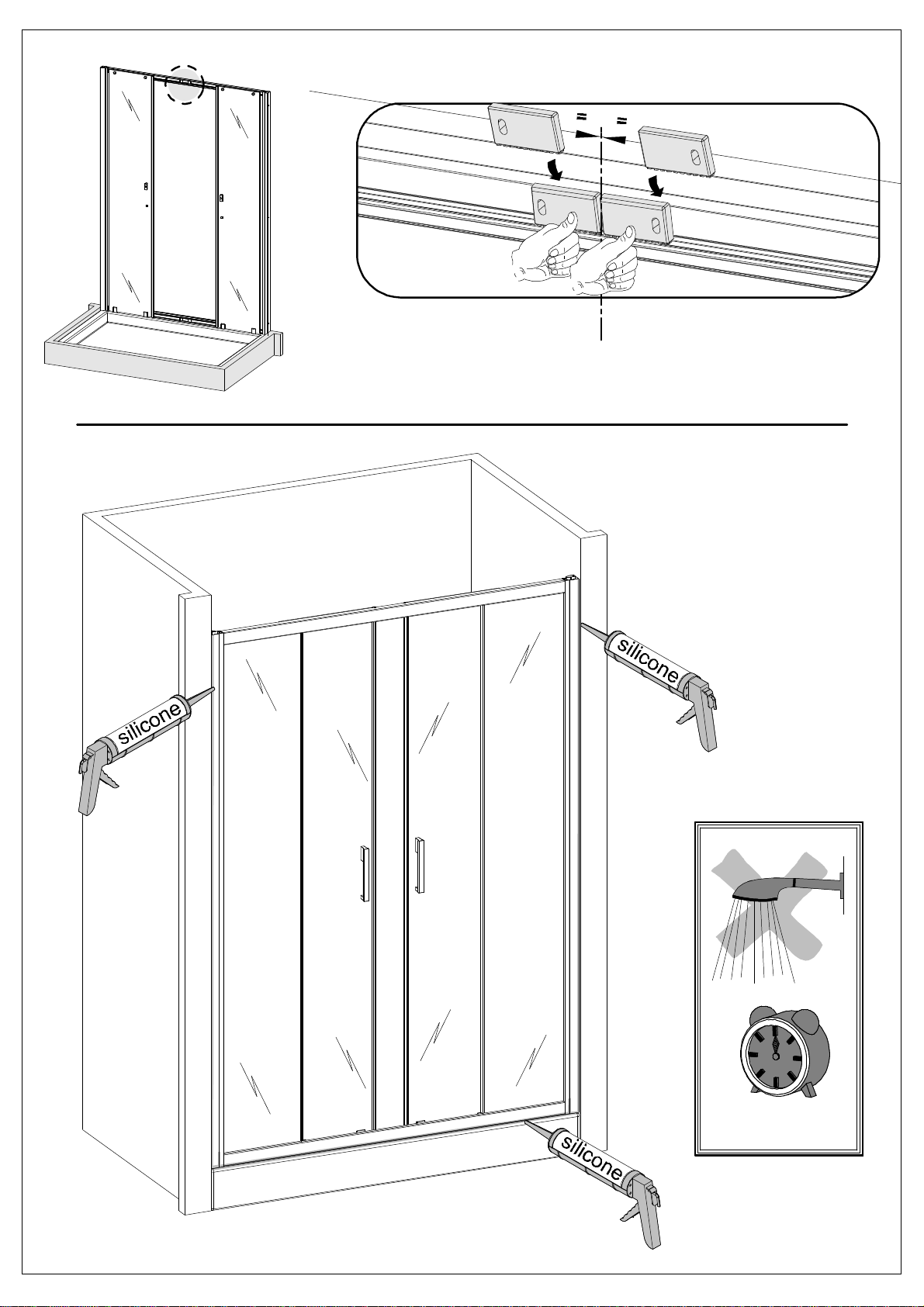 =
=

silicone

silicone

silicone