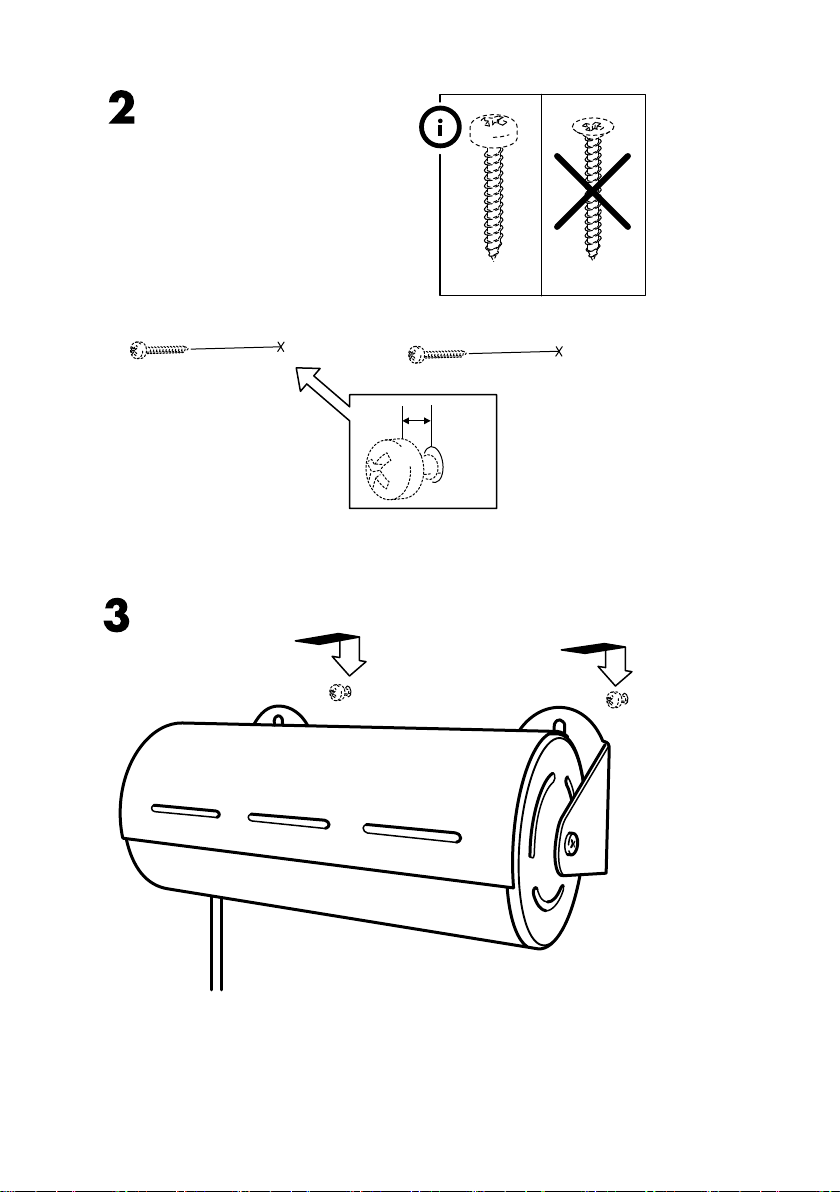 2

i

3