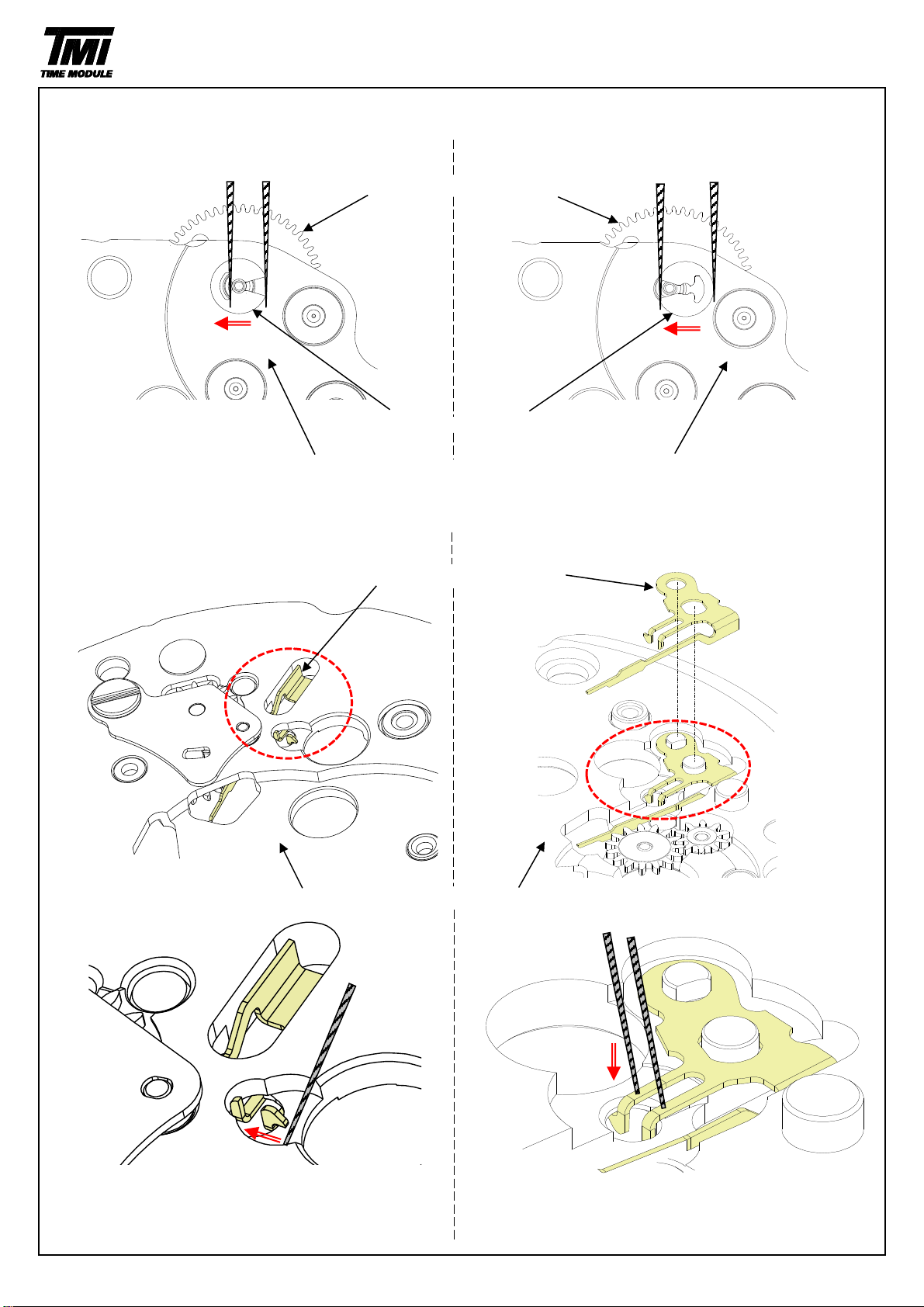 TMI
TIME MODULE