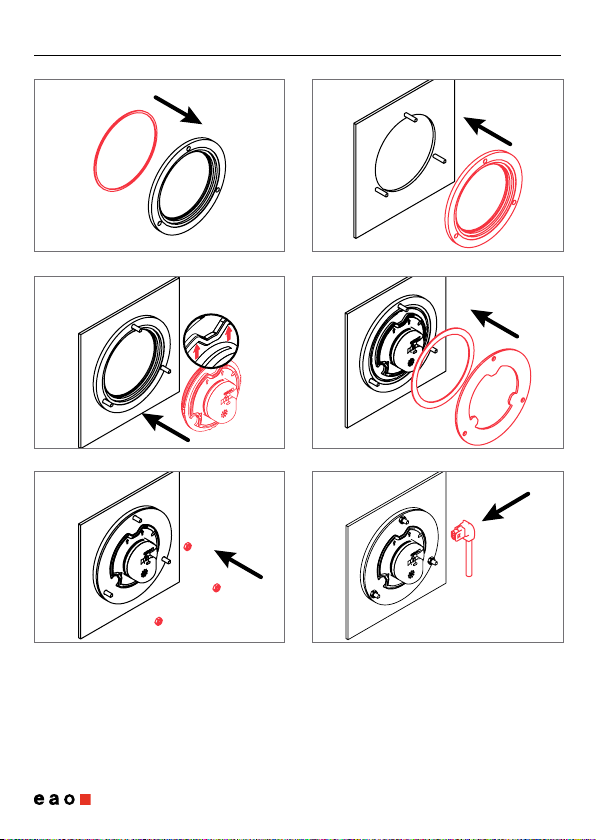 eao