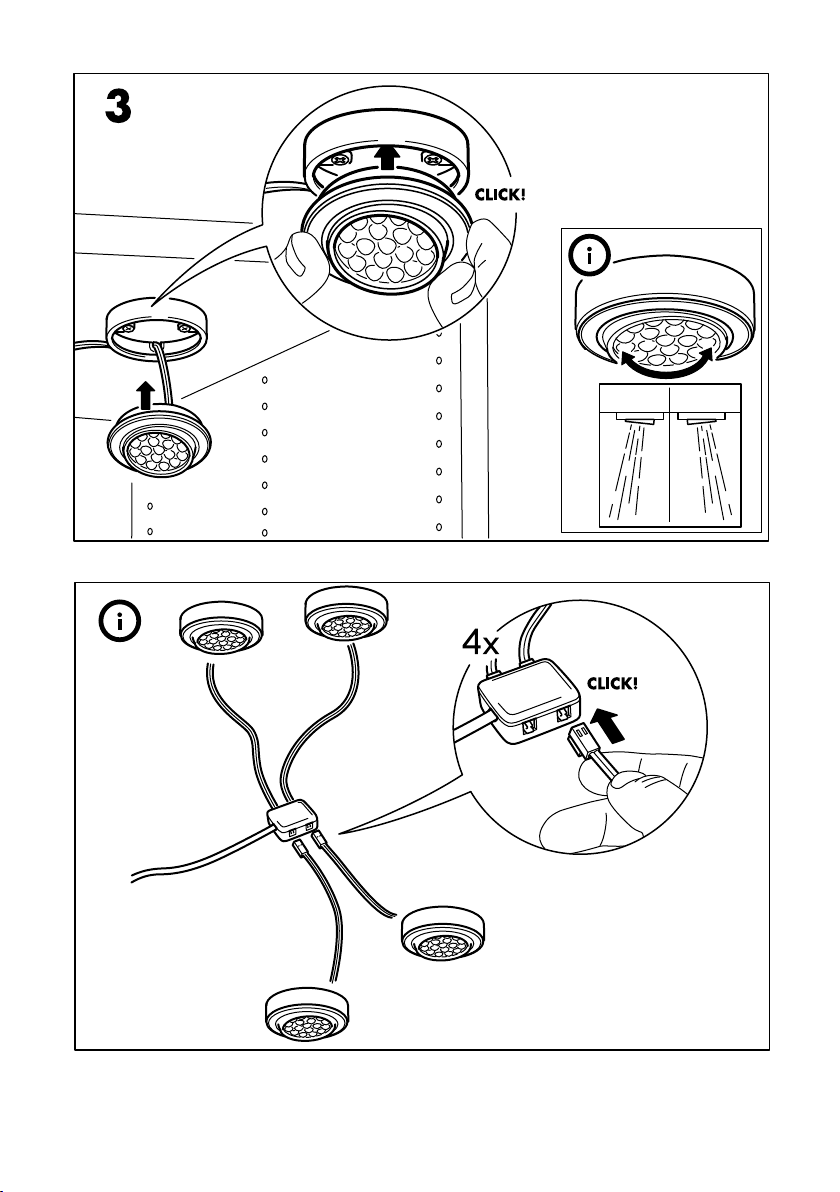 3

CLICK!

i

i

4x

CLICK!