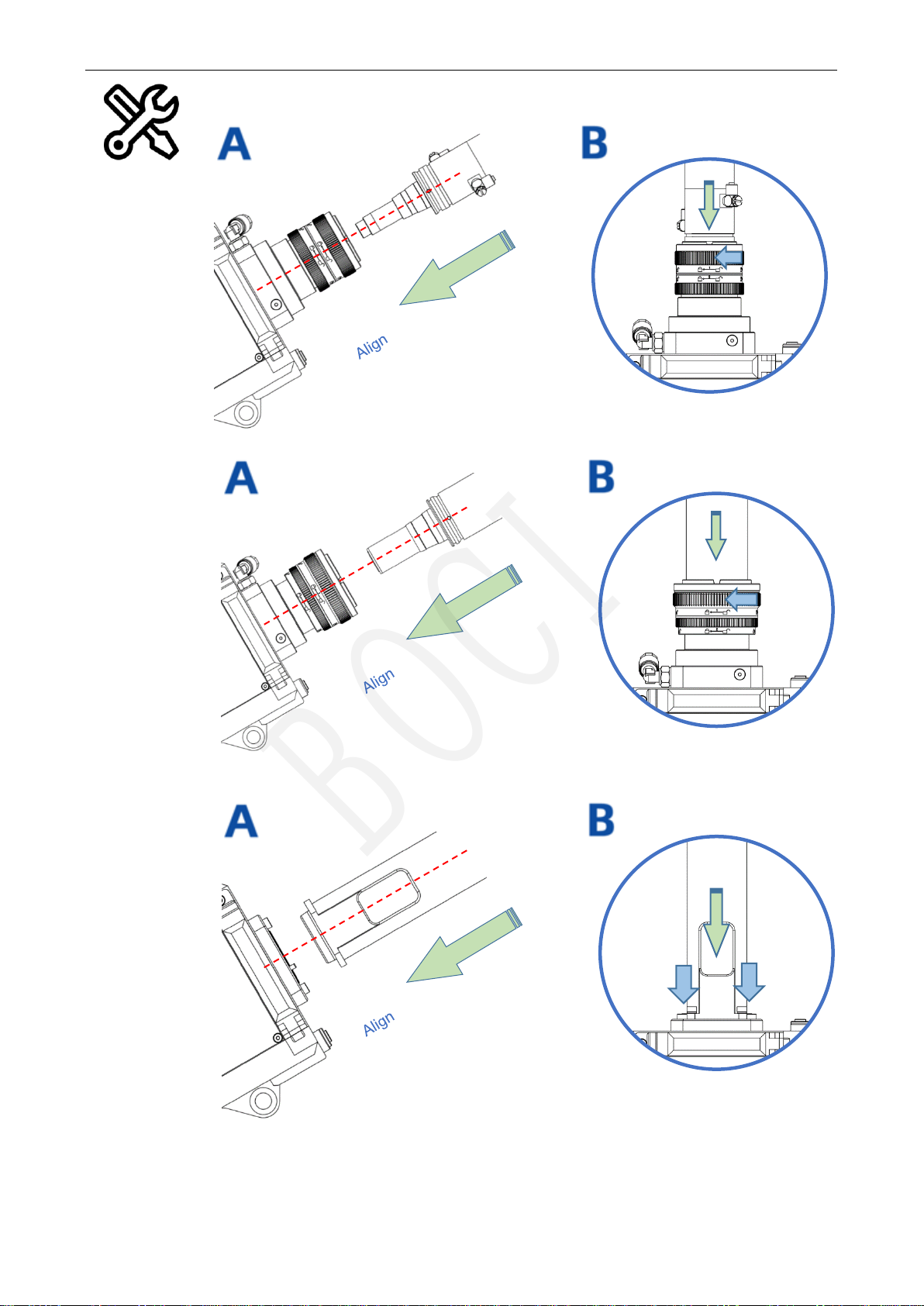 A

Align

B

A

Align

B

BOCI

A

Align

B