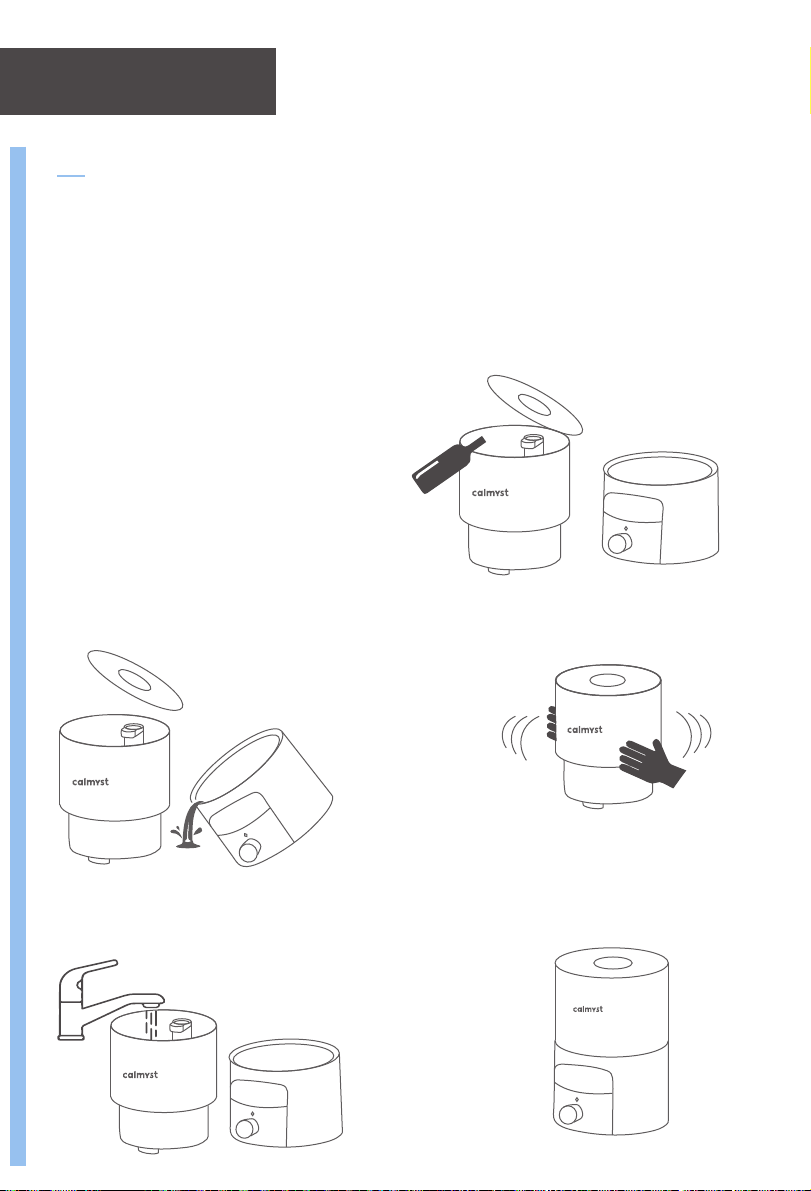 calmyst

calmyst

calmyst

calmyst

calmyst