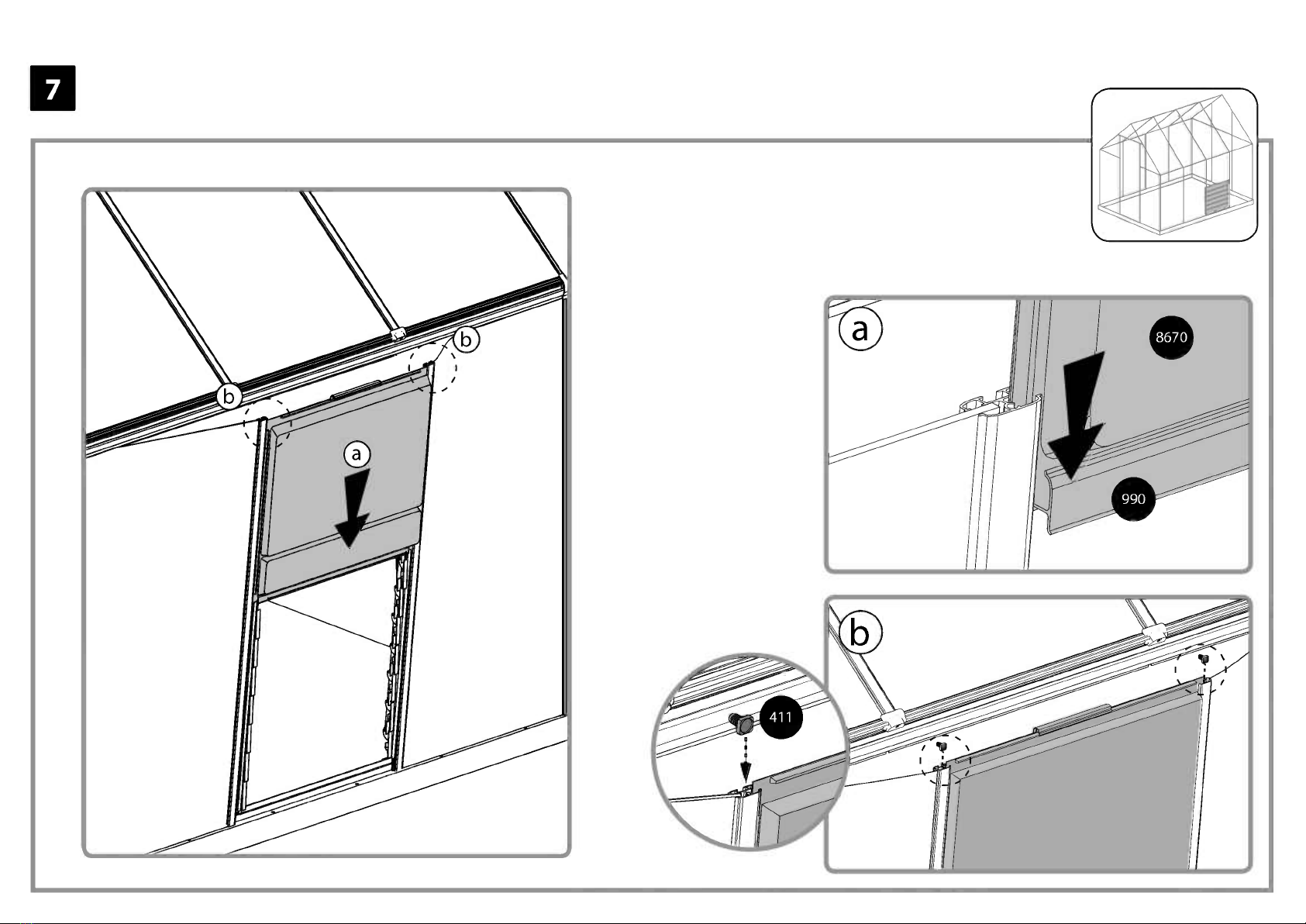 7

b

b

a

a

8670

990

b

411