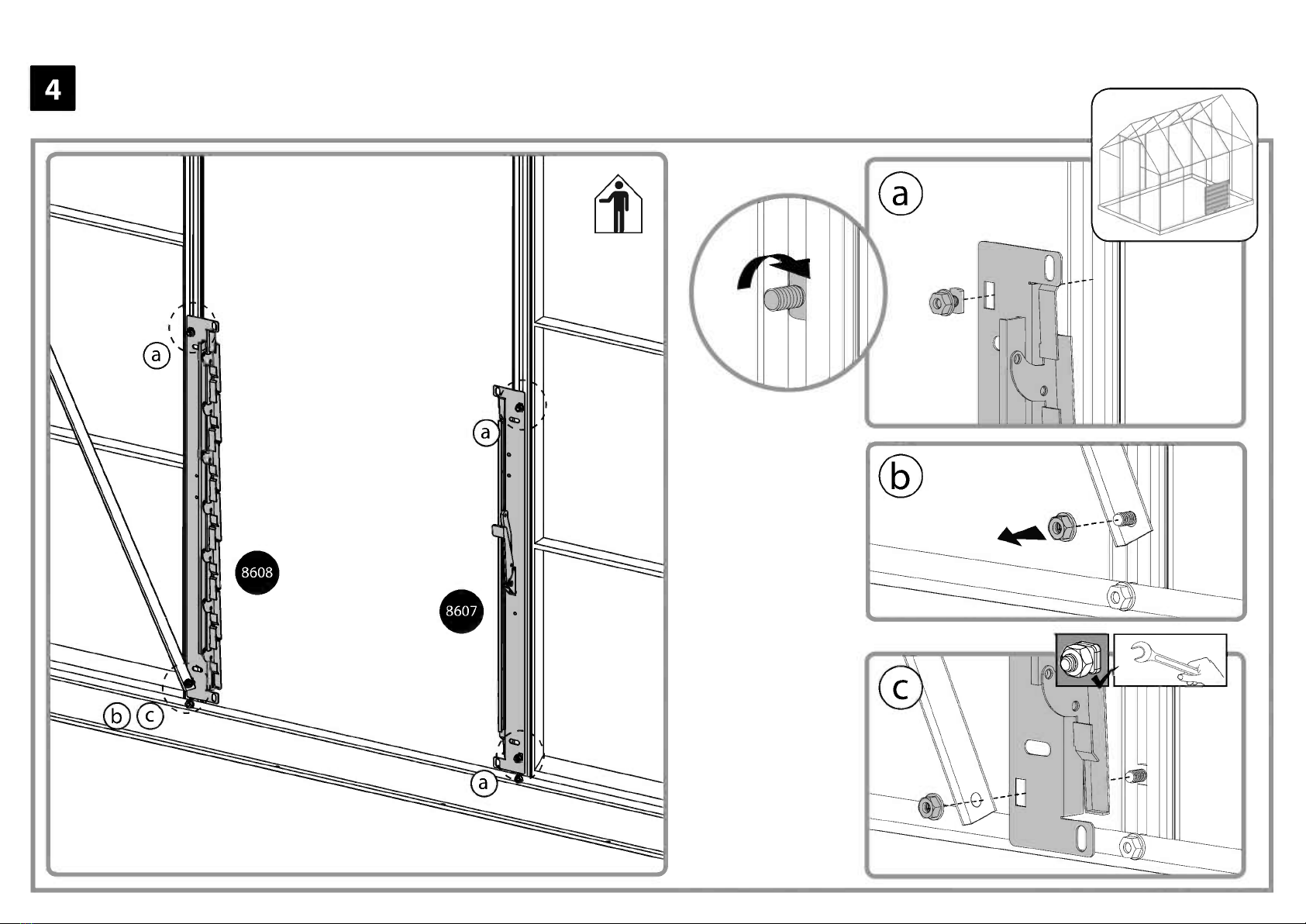 4

a

a

8608

8607

b c

a

a

b

c