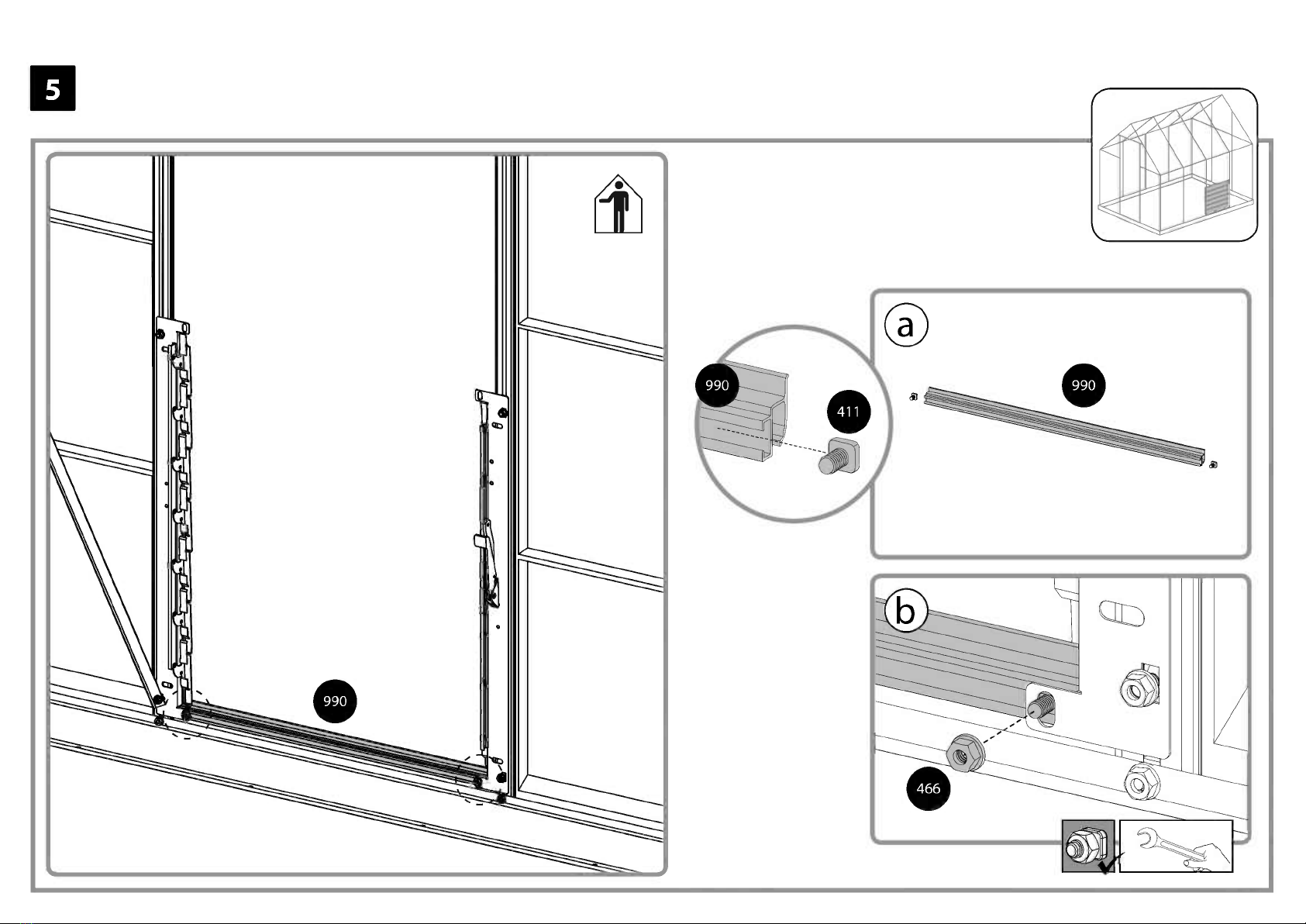 5

990

990

411

a

990

b

466