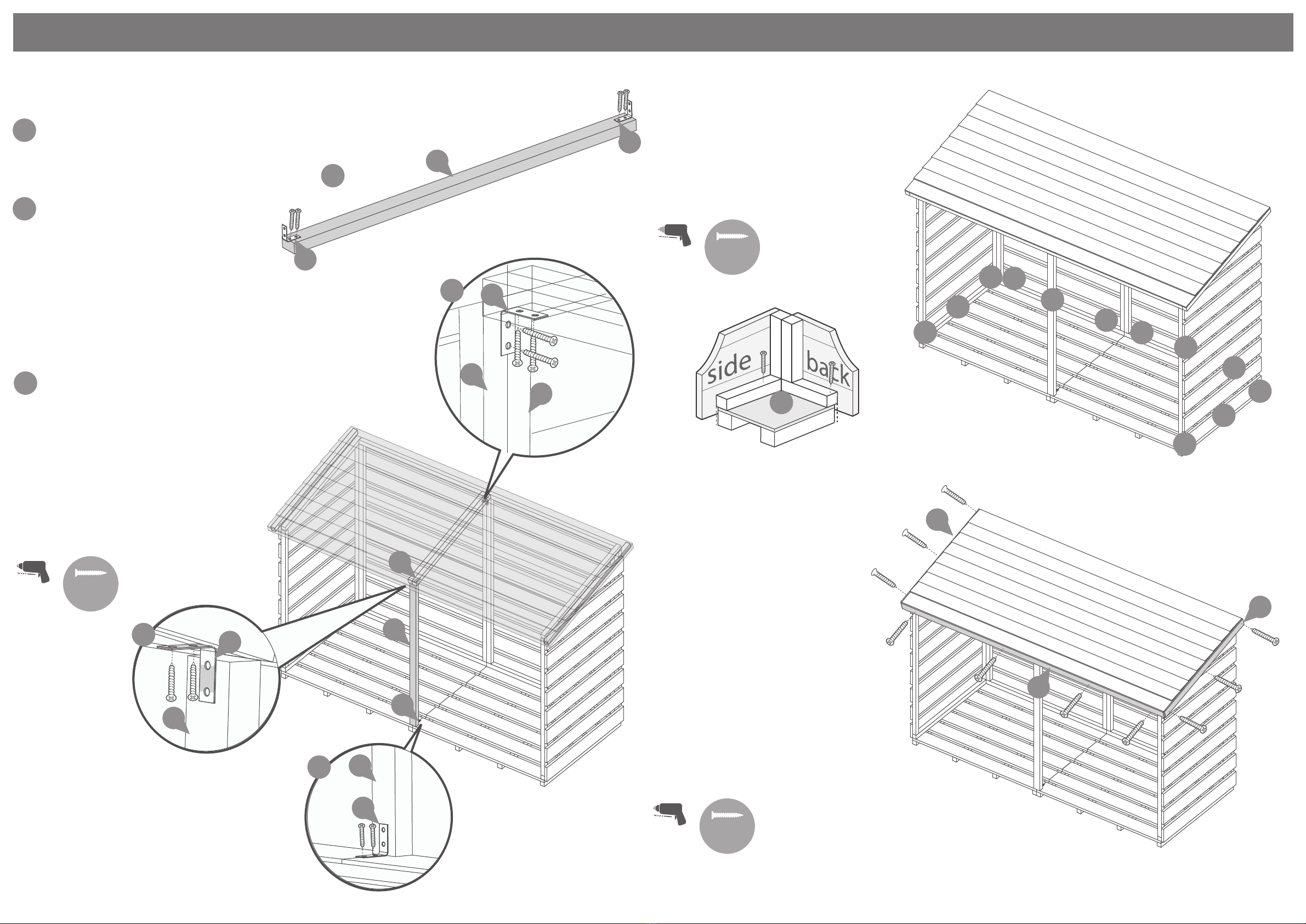 side
back