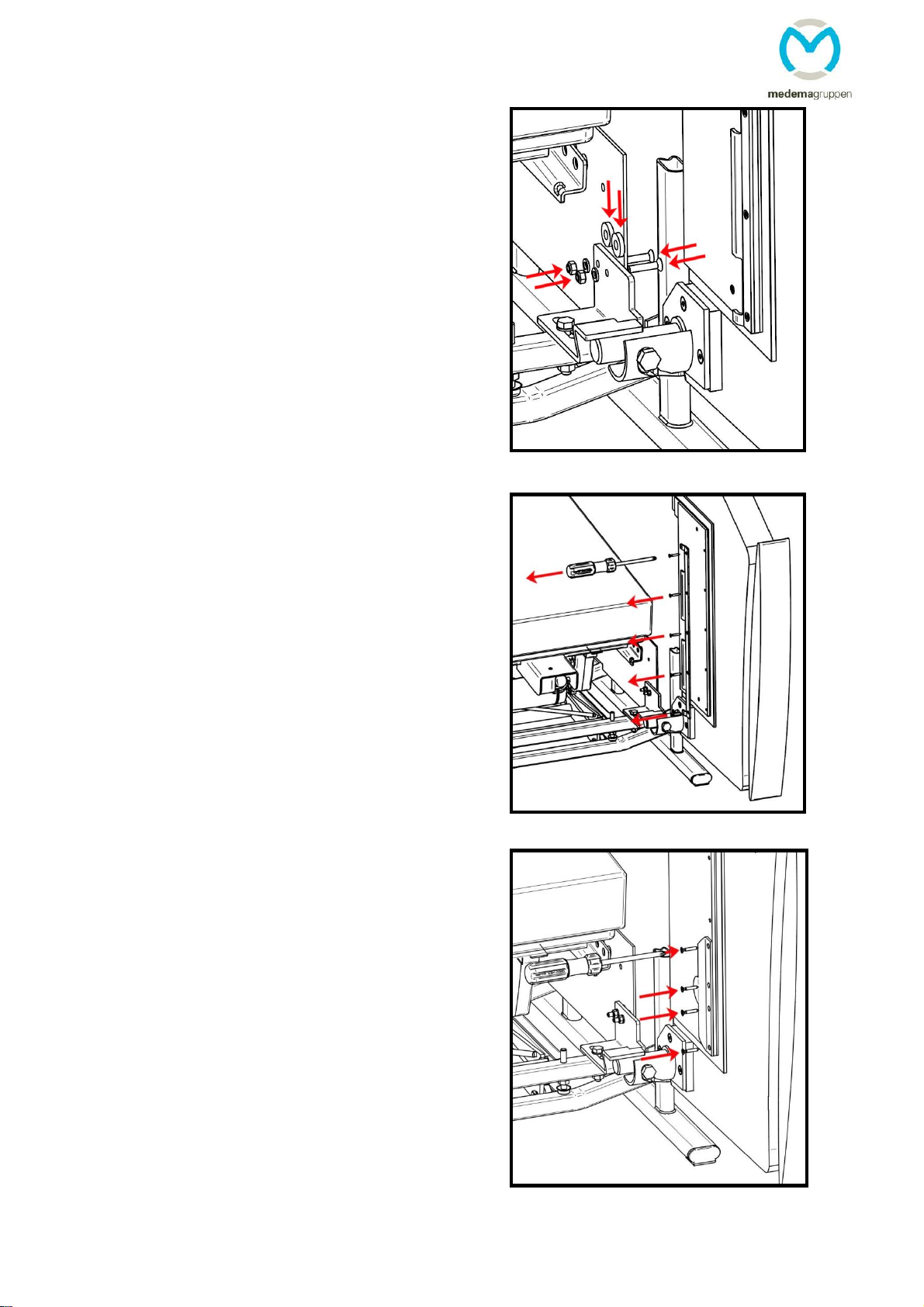 medemagruppen