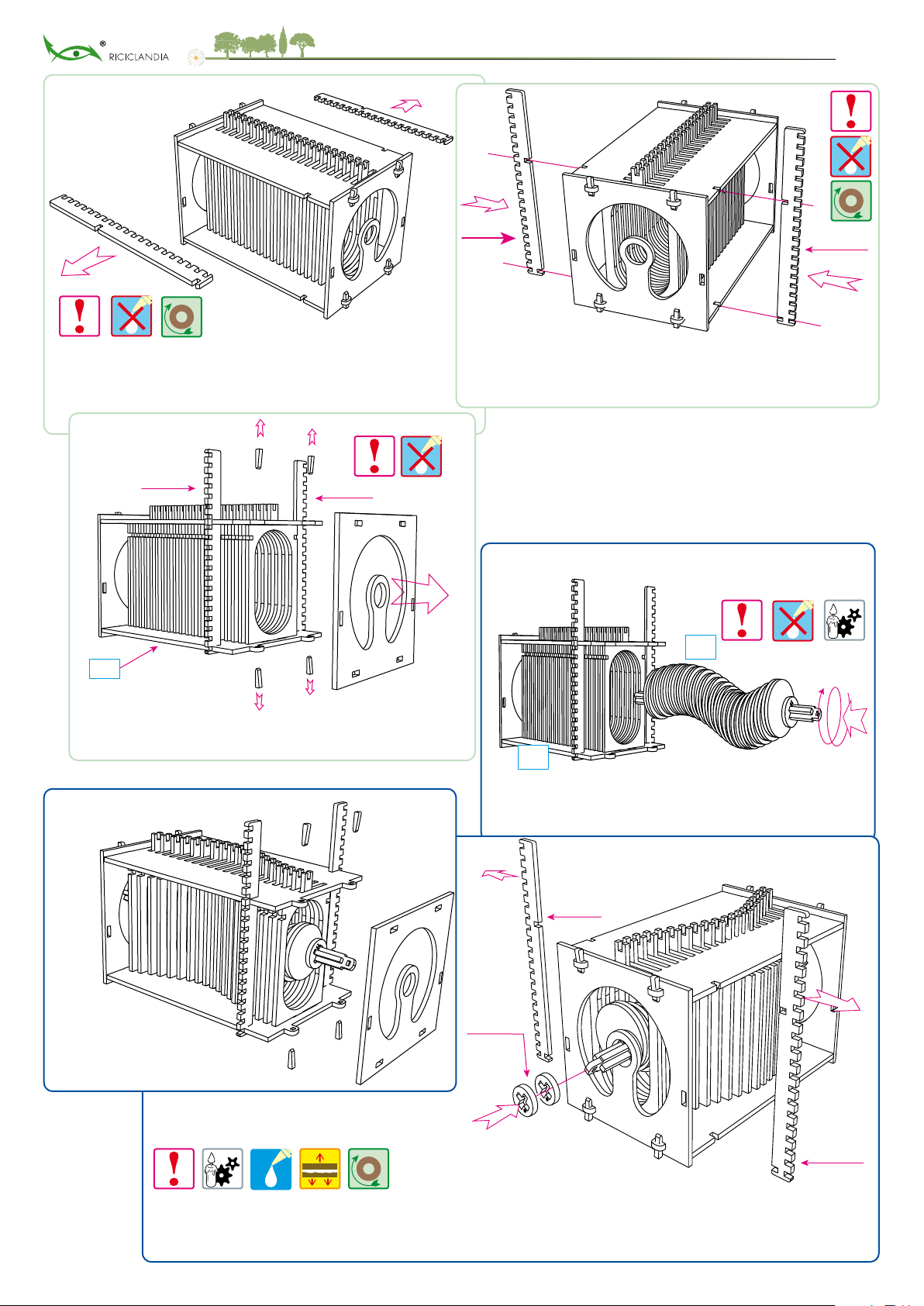 ®
RICICLANDIA