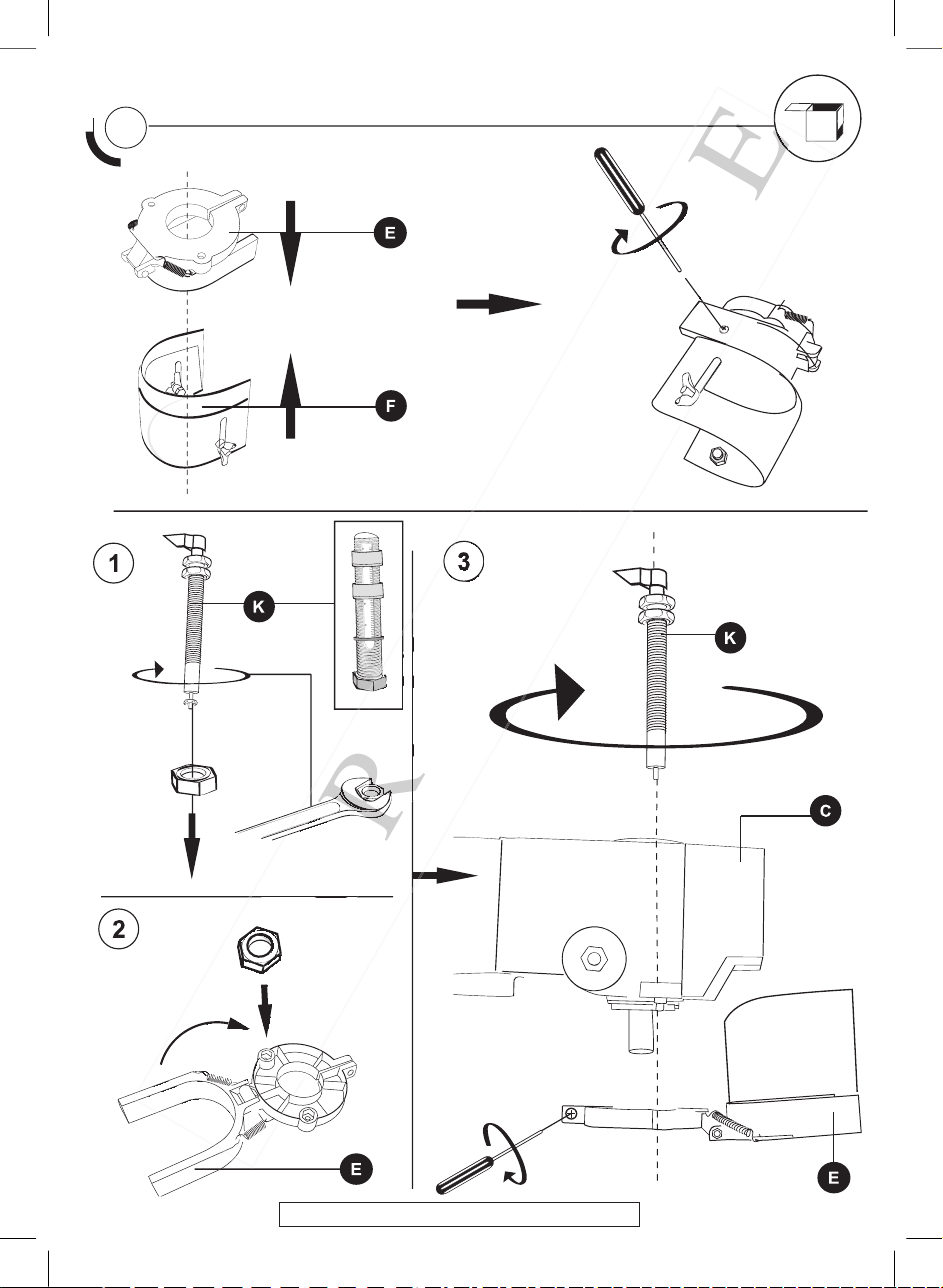 E

F

1

K

2

E

3

K

C

E