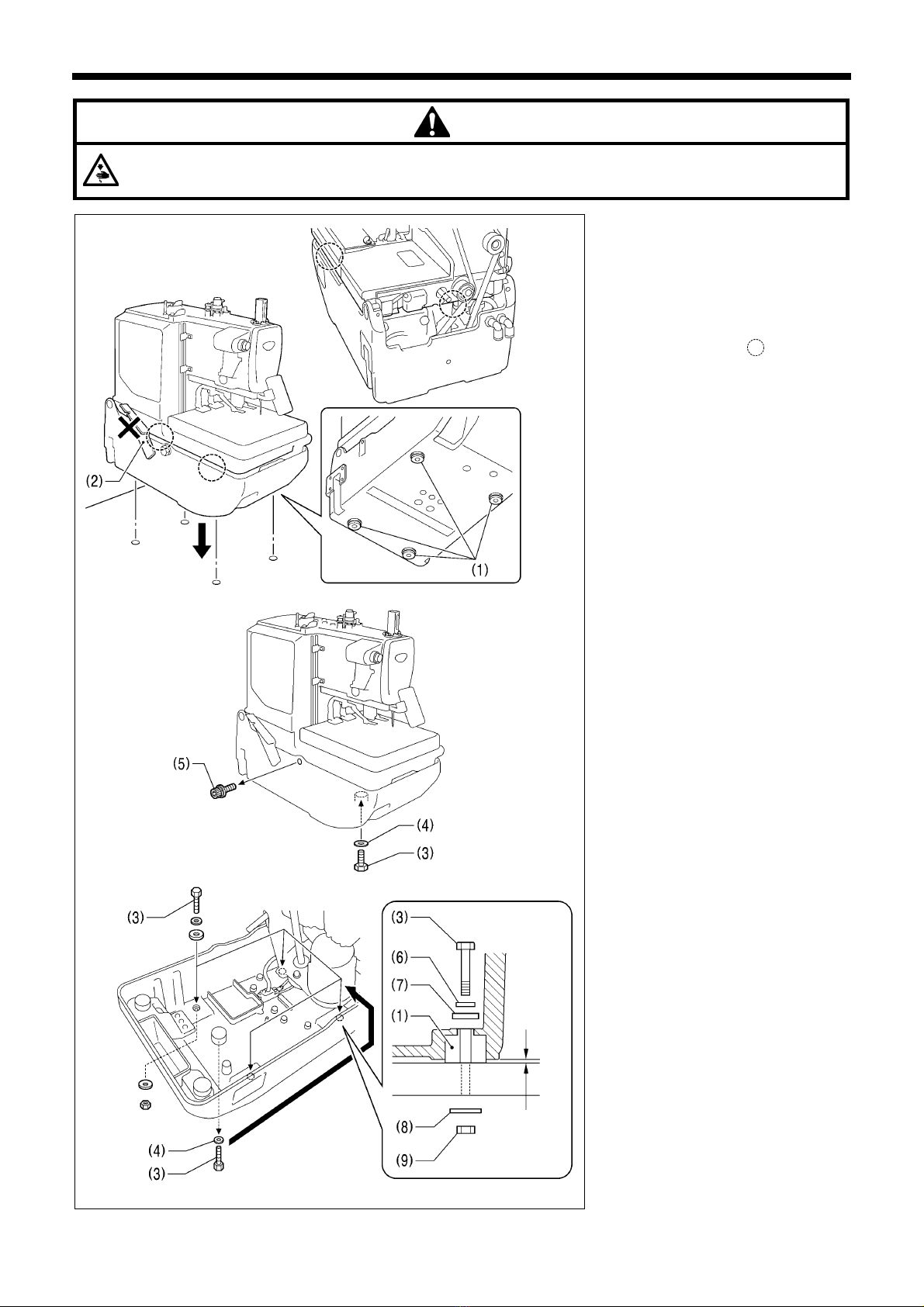 (2)

(1)

(5)

(4)

(3)

(3)

(3)

(6)

(7)

(1)

(8)

(9)

(4)

(3)