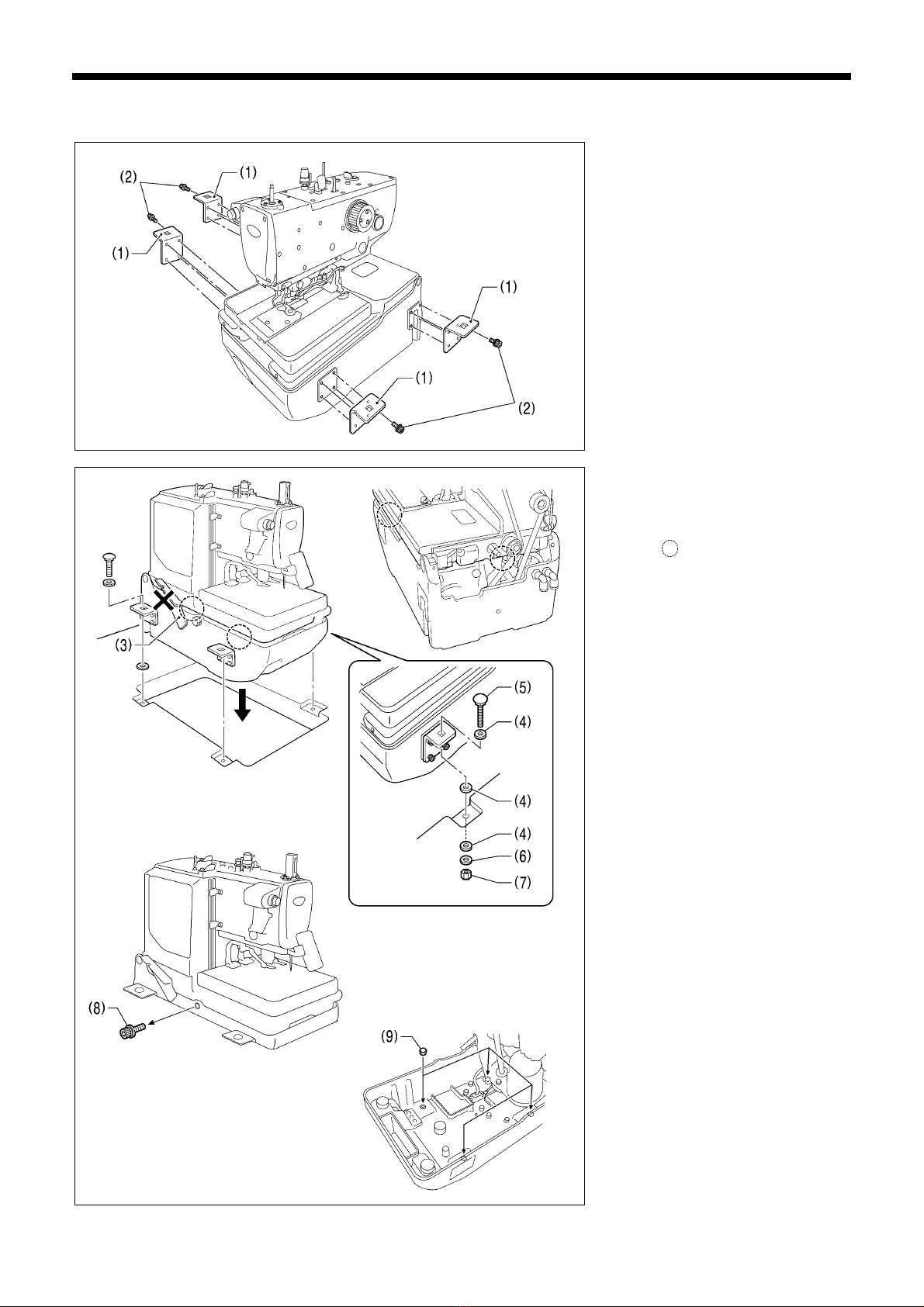 (2)
(1)
(1)
(1)
(1)
(2)

(3)
(5)
(4)
(4)
(4)
(6)
(7)
(8)
(9)