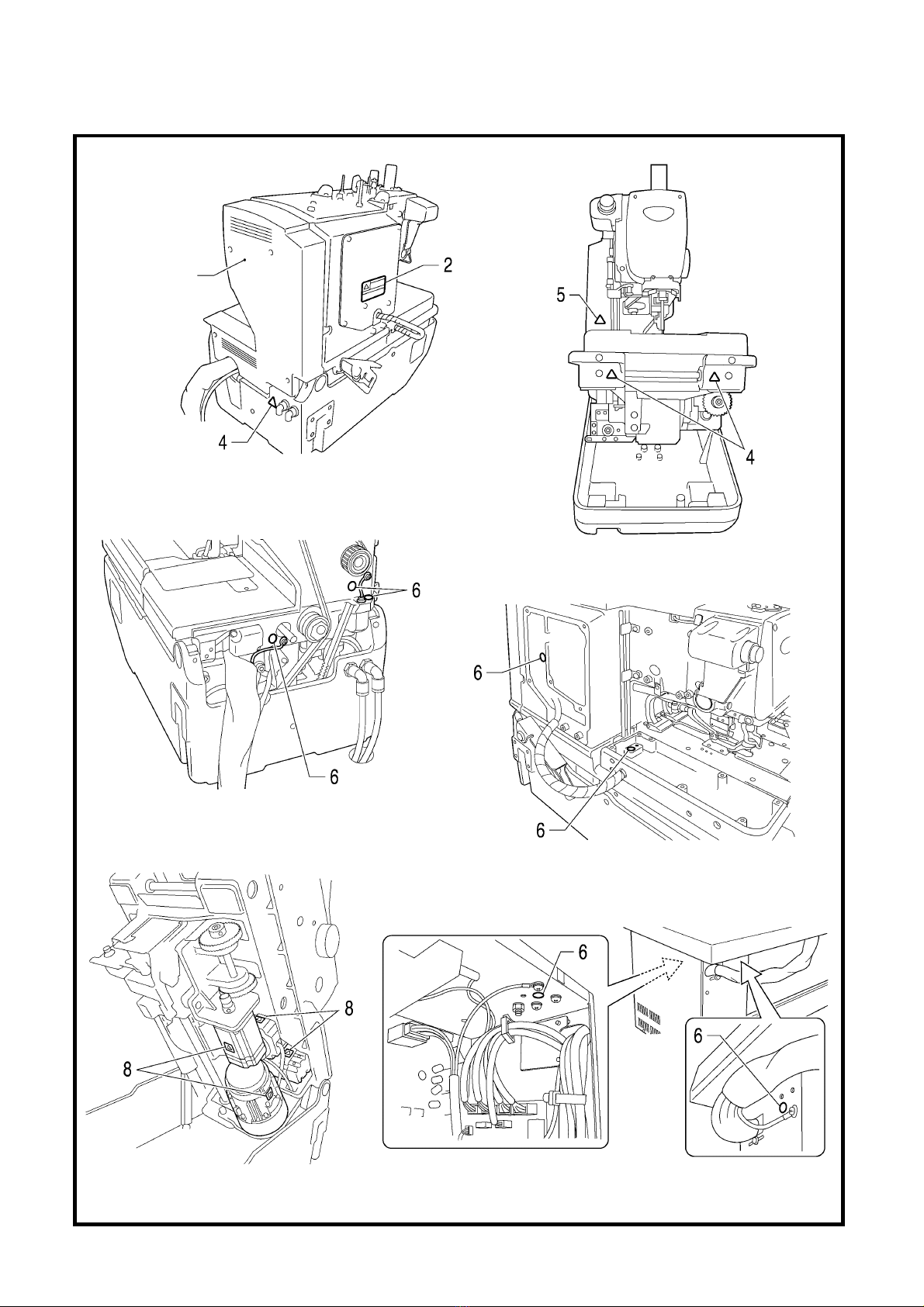 2
4
5
4
6
6
6
6
8
8
6
6