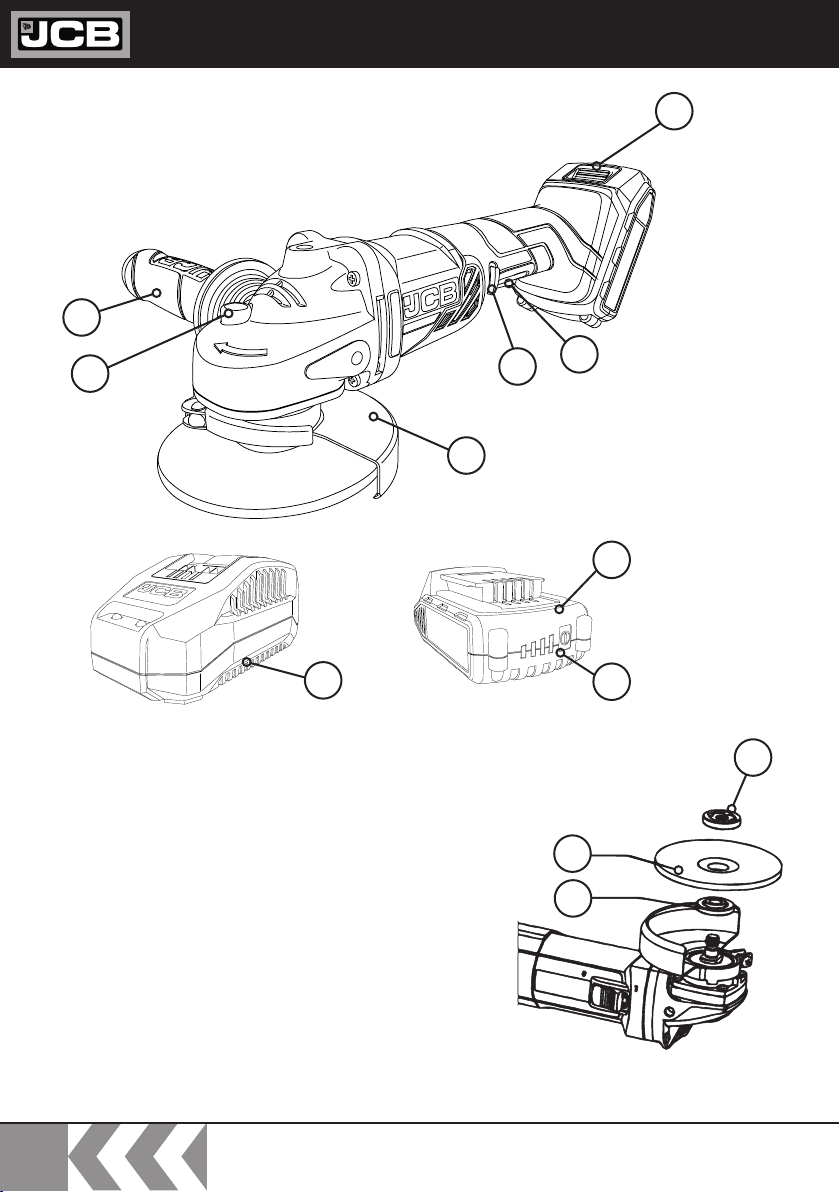 JCB

JCB

JCB