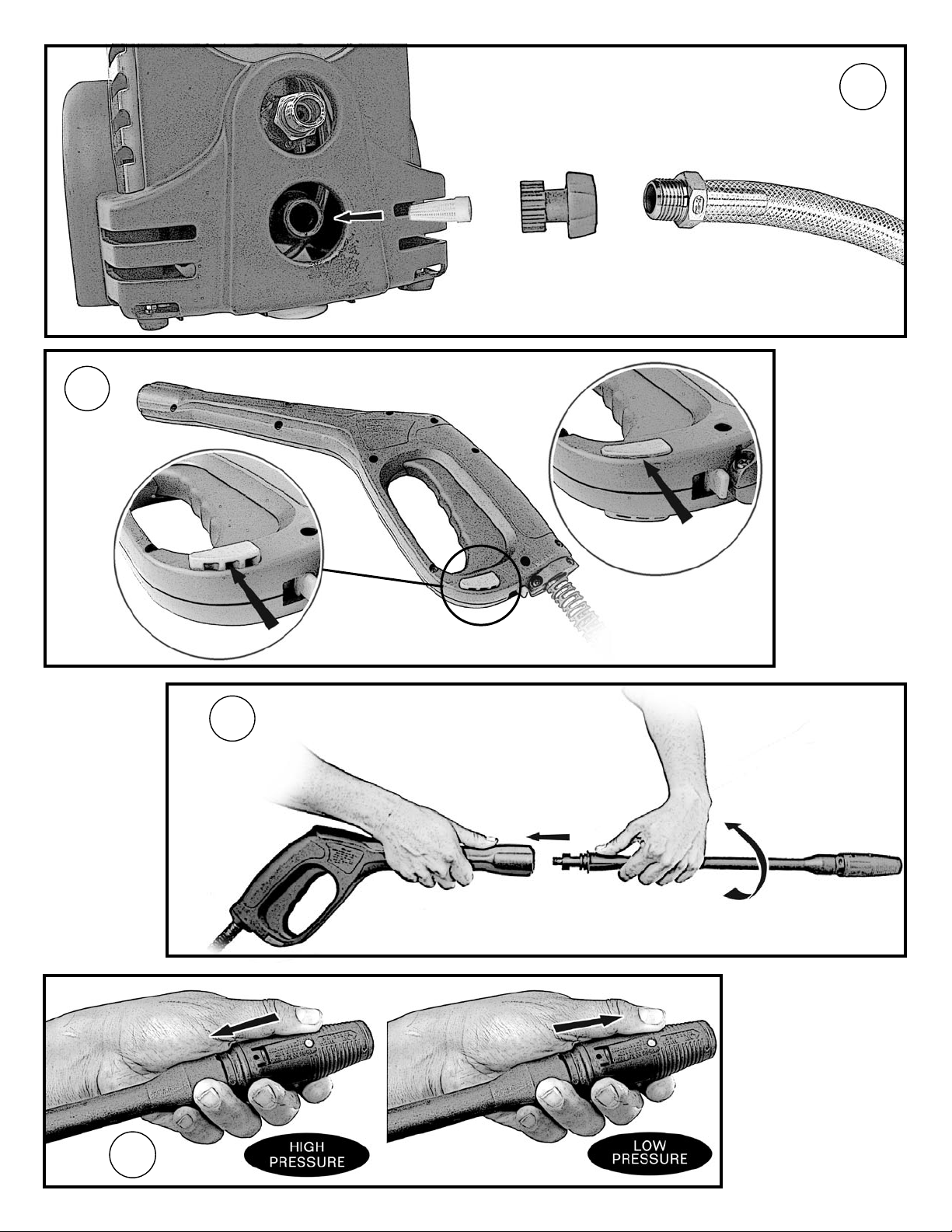 HIGH PRESSURE

LOW PRESSURE