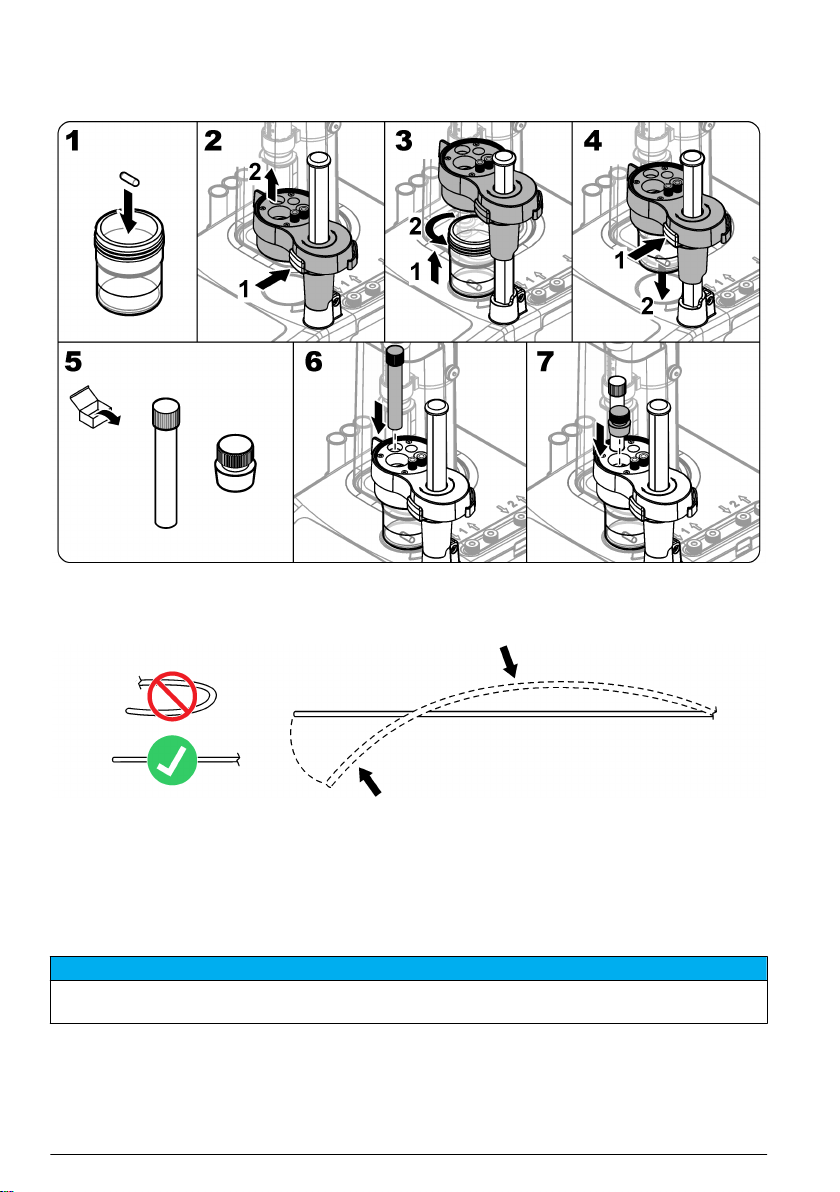 1
2
2
1
3
2
1
4
1
2
5
6
7