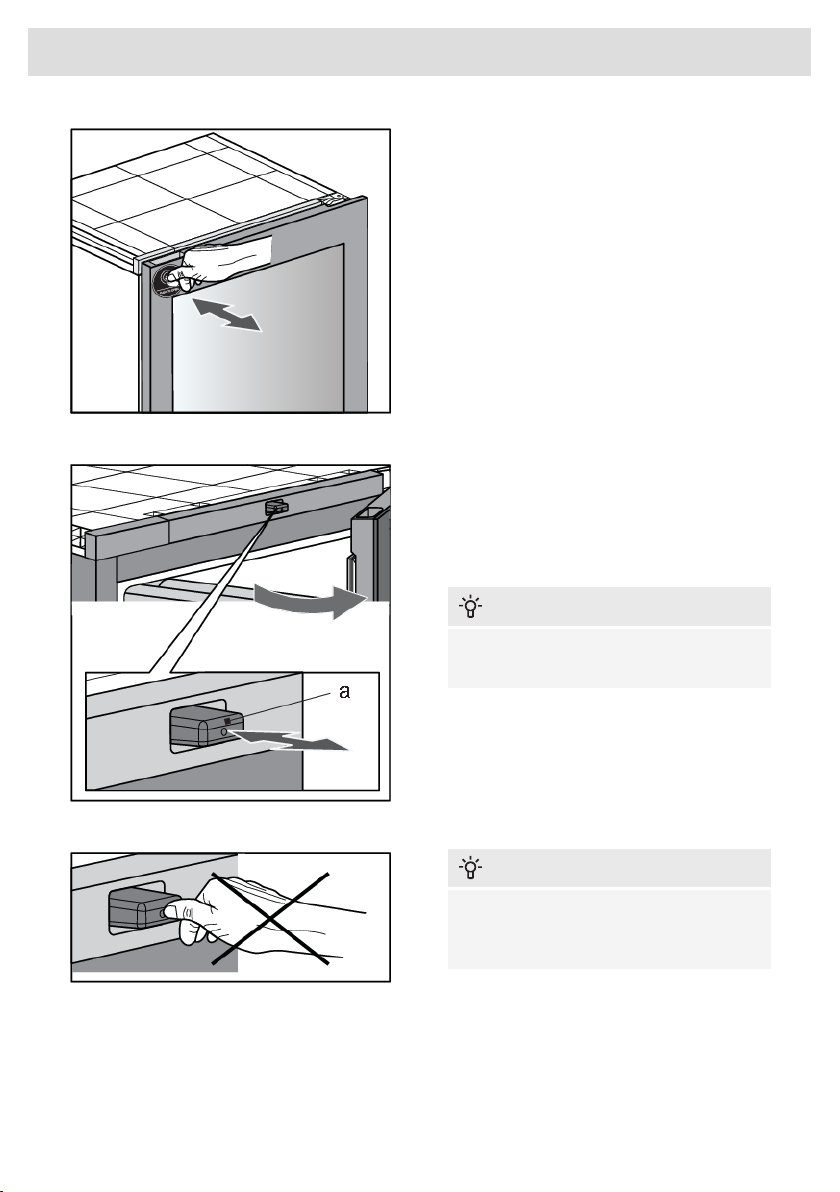 a