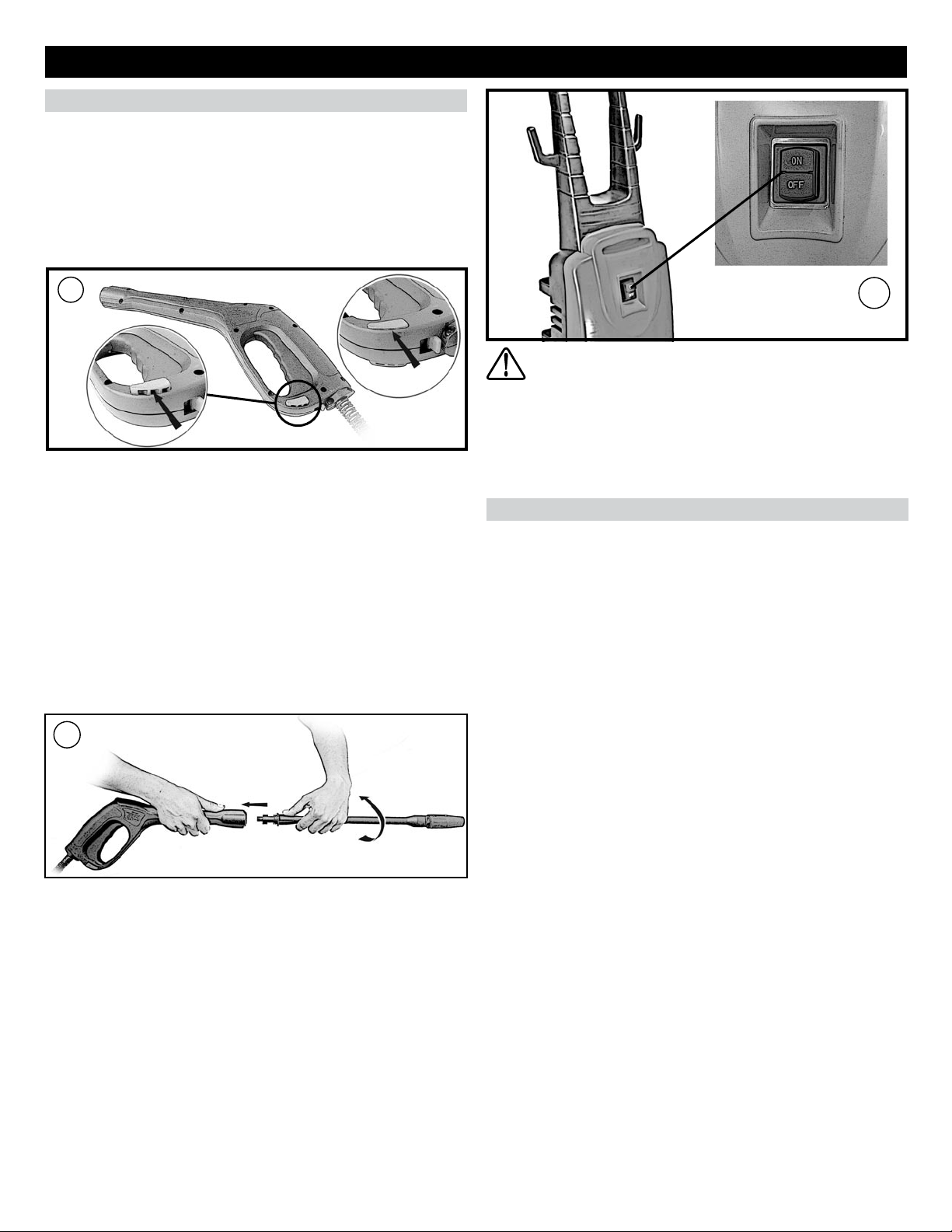 ON
OFF