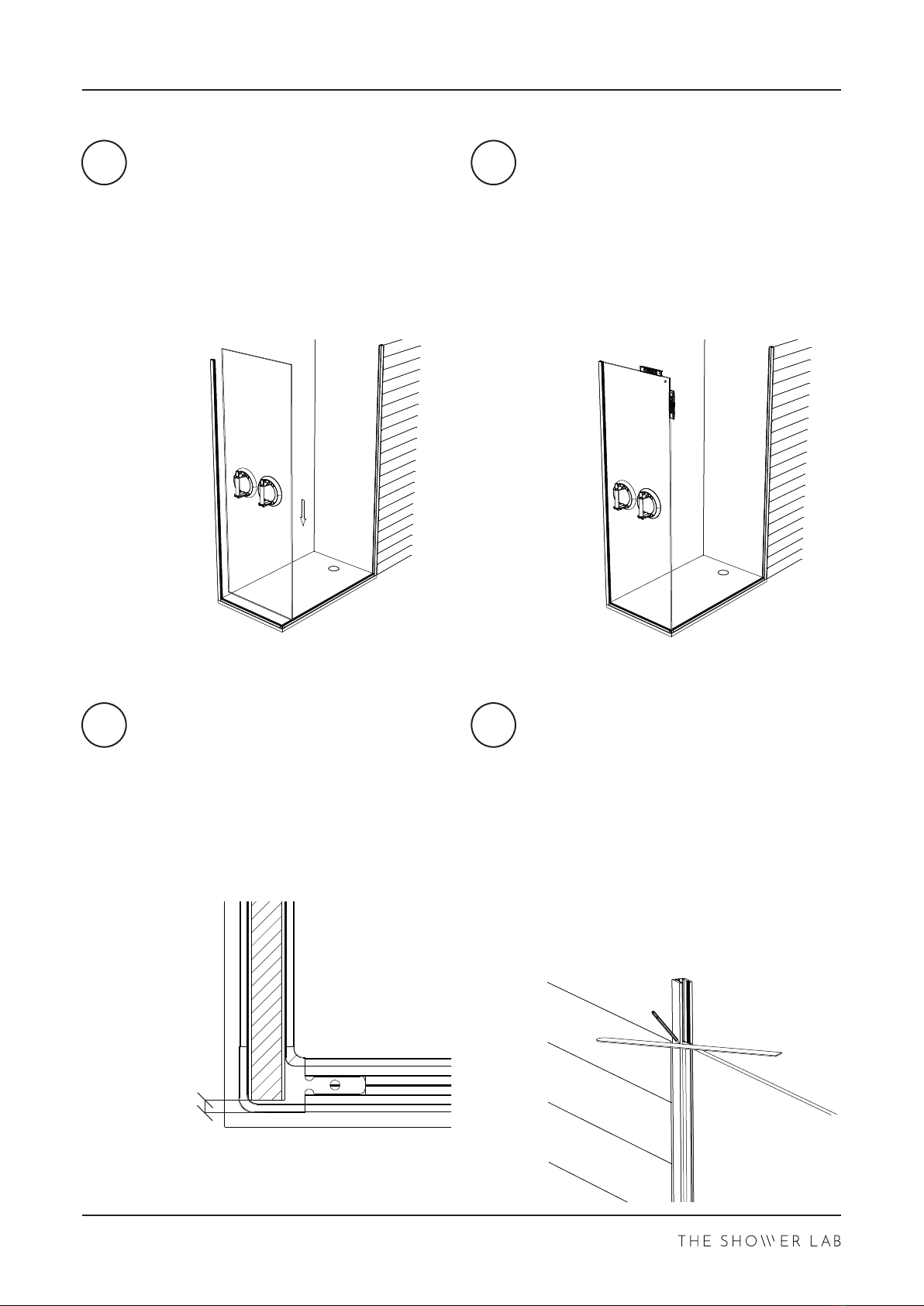 THE SHOWER LAB