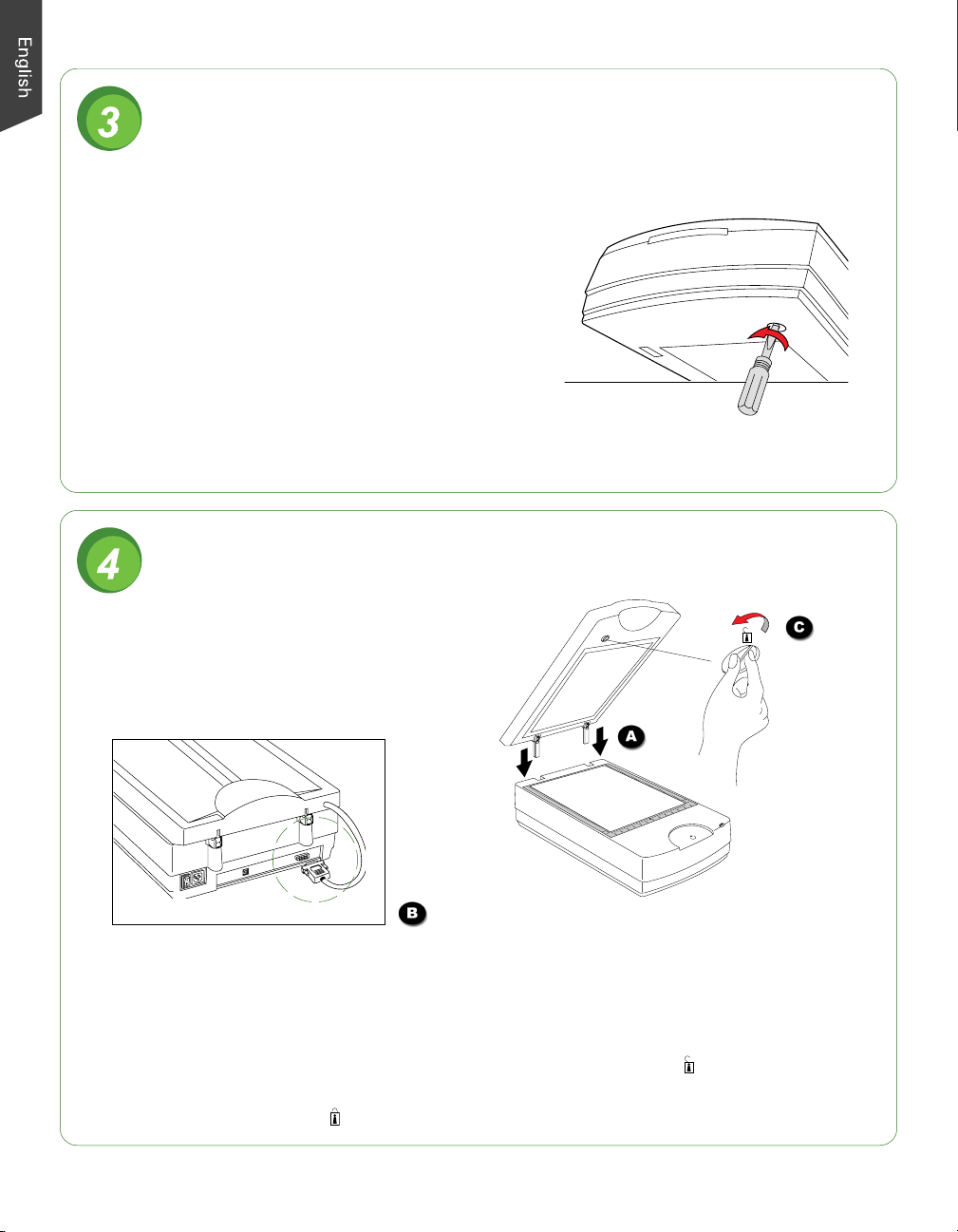 English

3

4

C

A

B