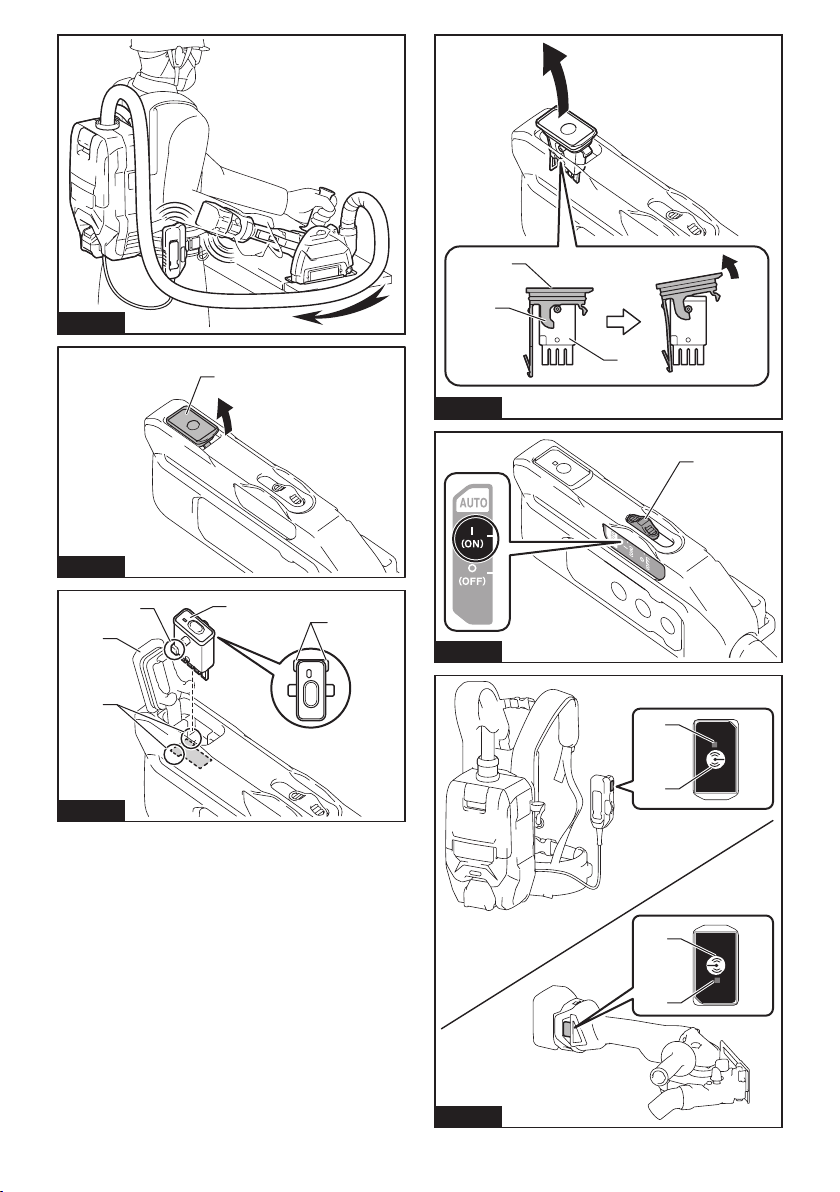 AUTO
I
(ON)
O
(OFF)