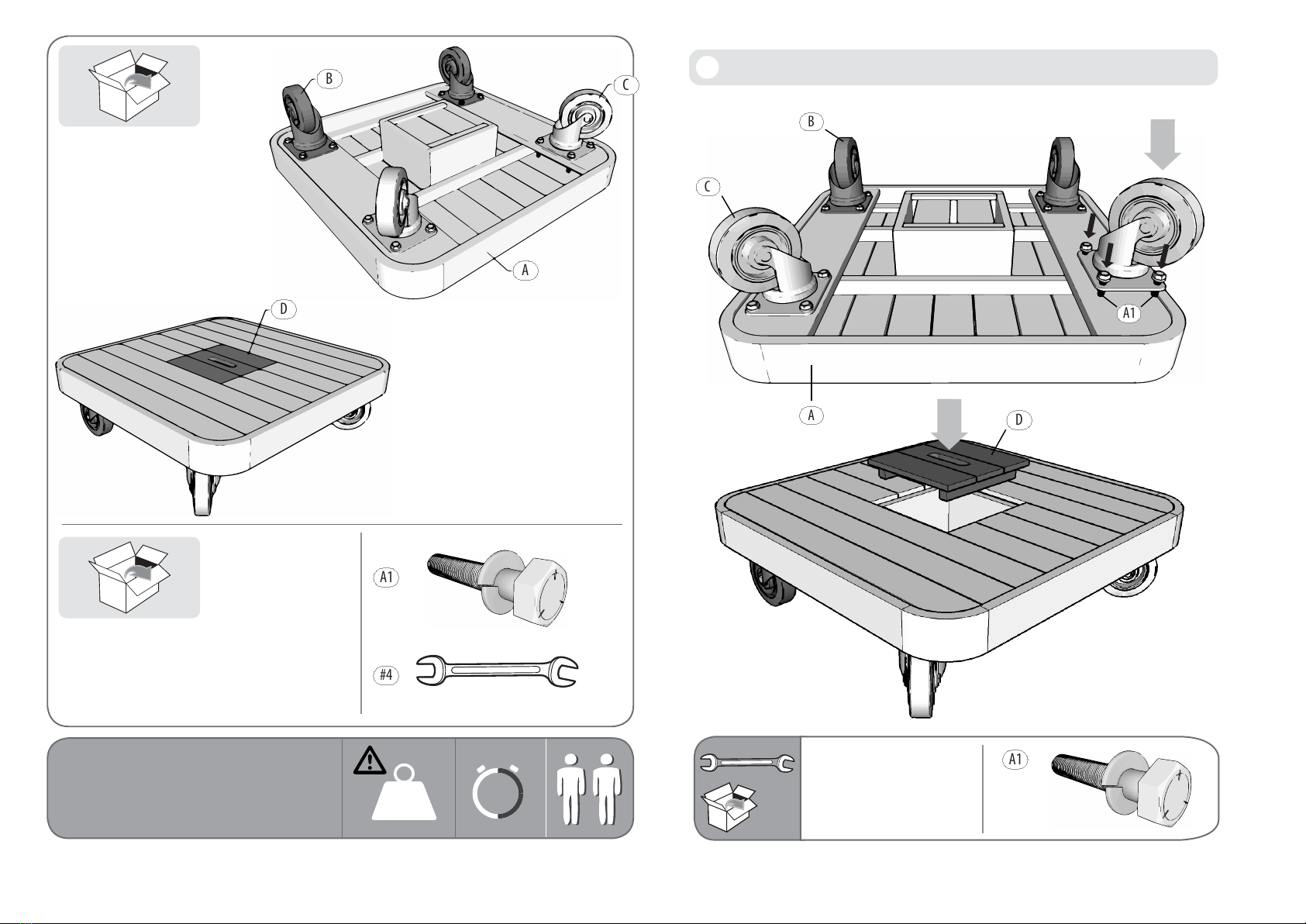 B
C
A
D
A1
#4
B
C
A1
A
D
A1