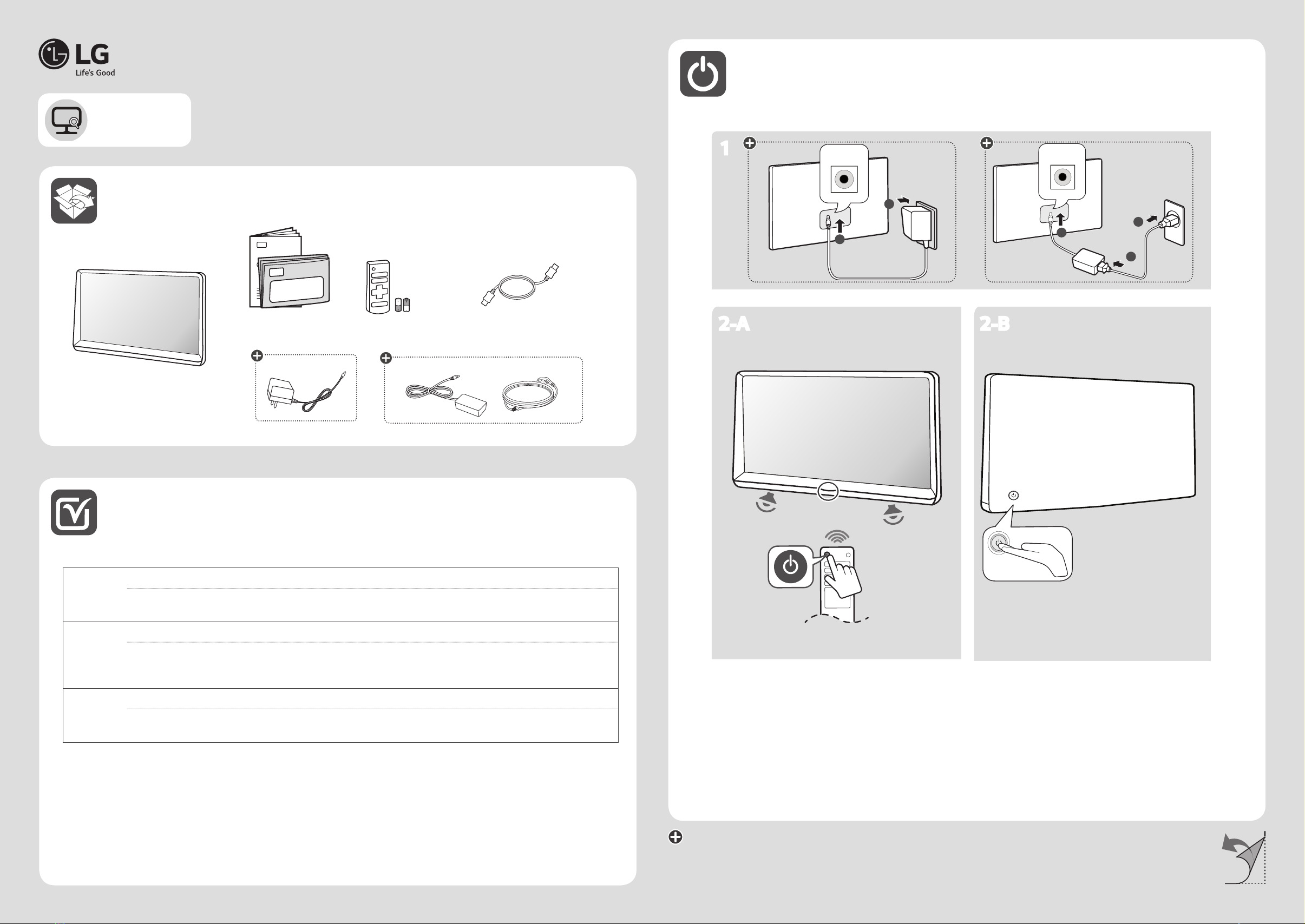 LG
Life's Good

1

2-A

2-B