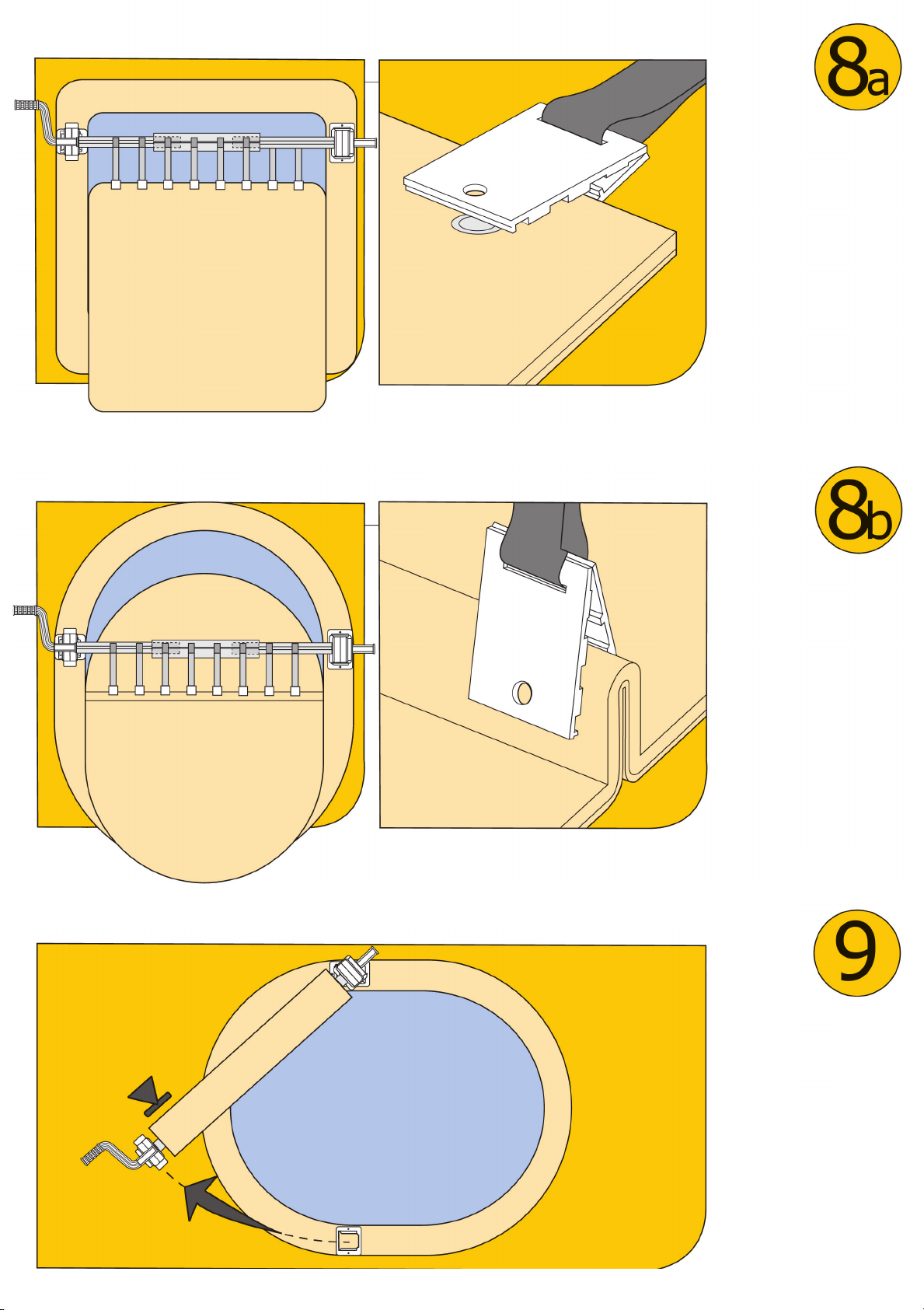 8a

8b

9