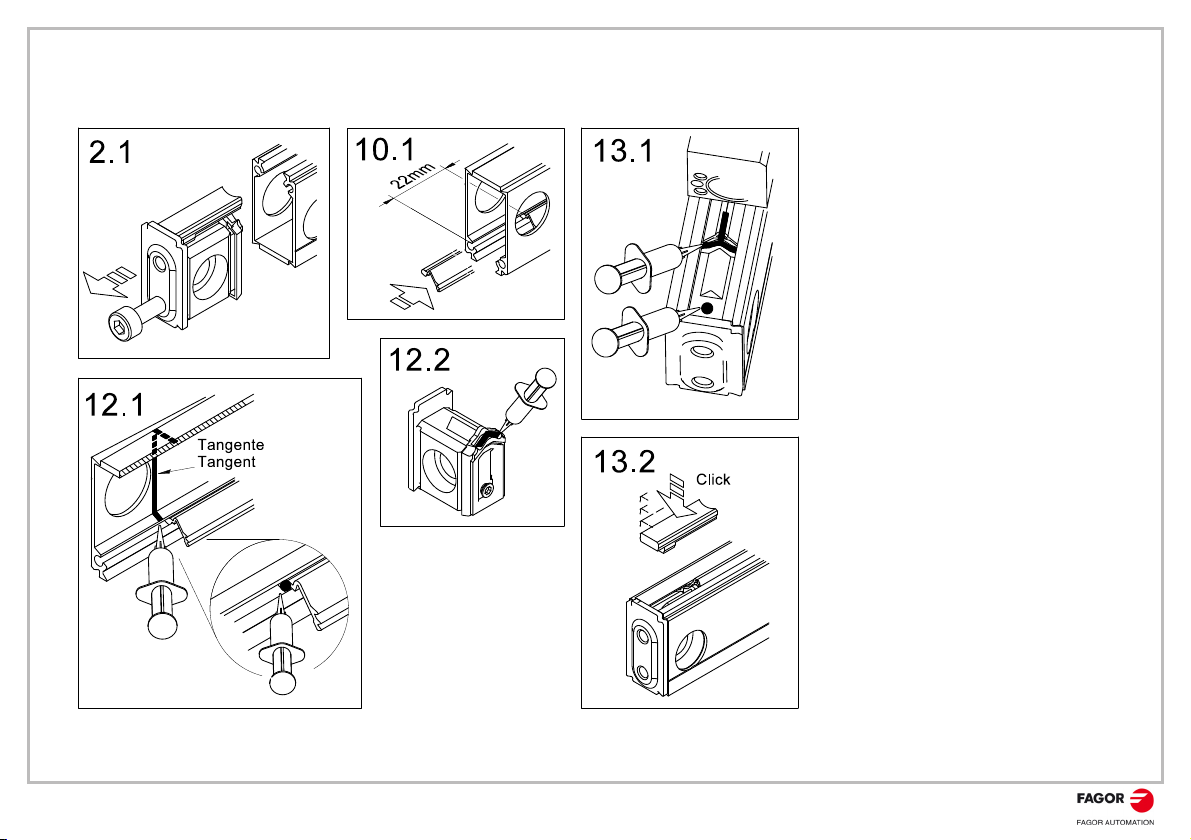 2.1

10.1

22mm

13.1

12.2

12.1

Tangente
Tangent

13.2

Click

FAGOR
FAGOR AUTOMATION