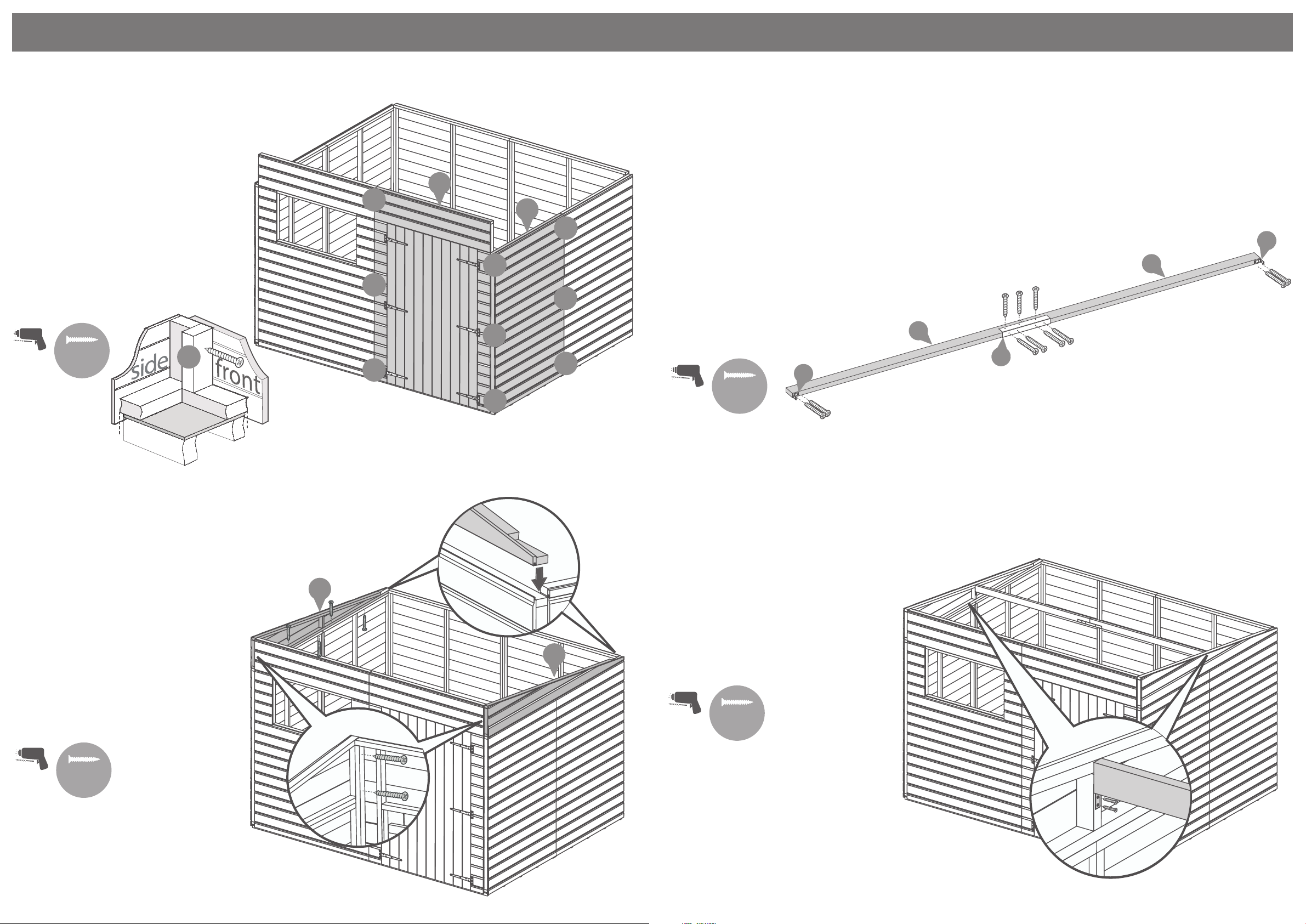 side
front