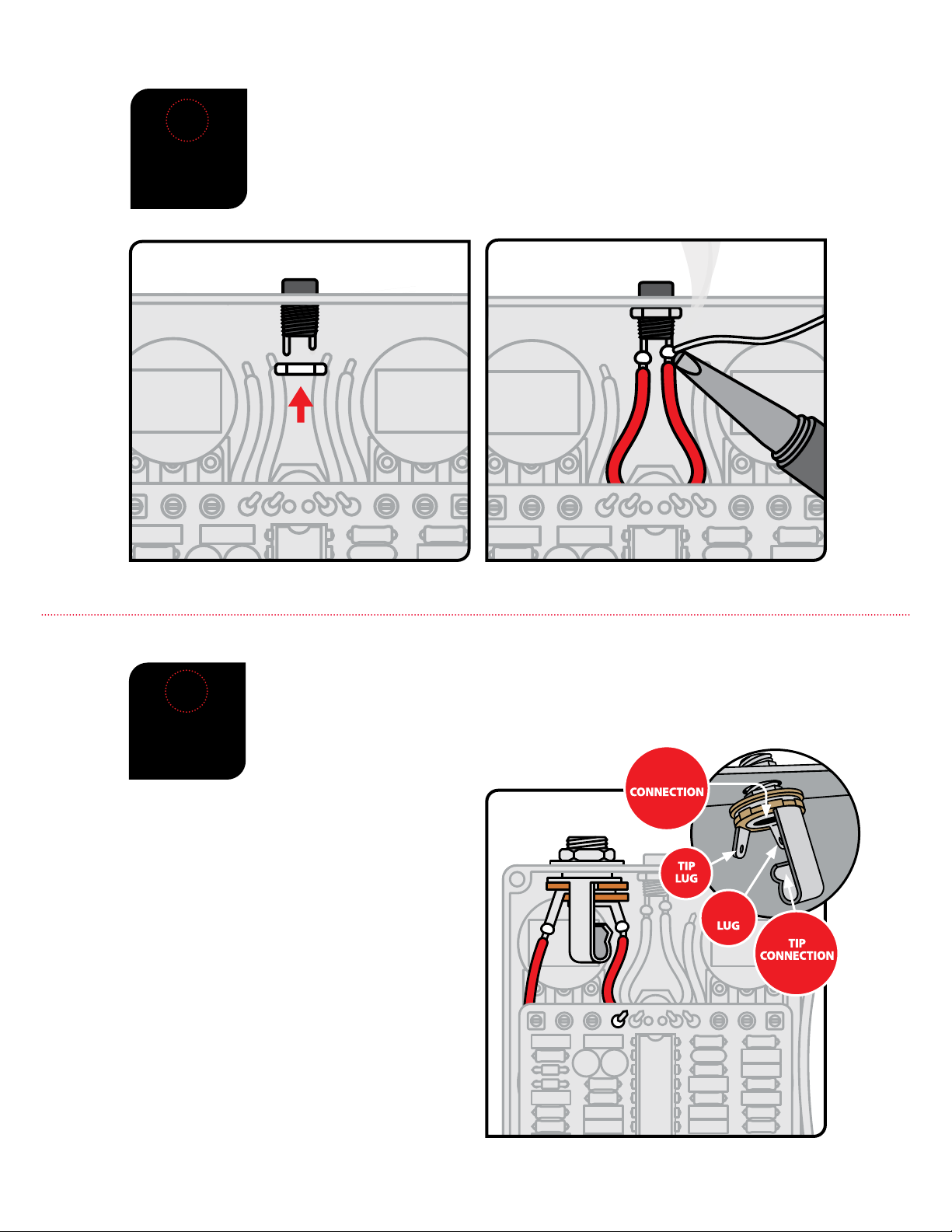 CONNECTION

TIP LUG

LUG

TIP CONNECTION