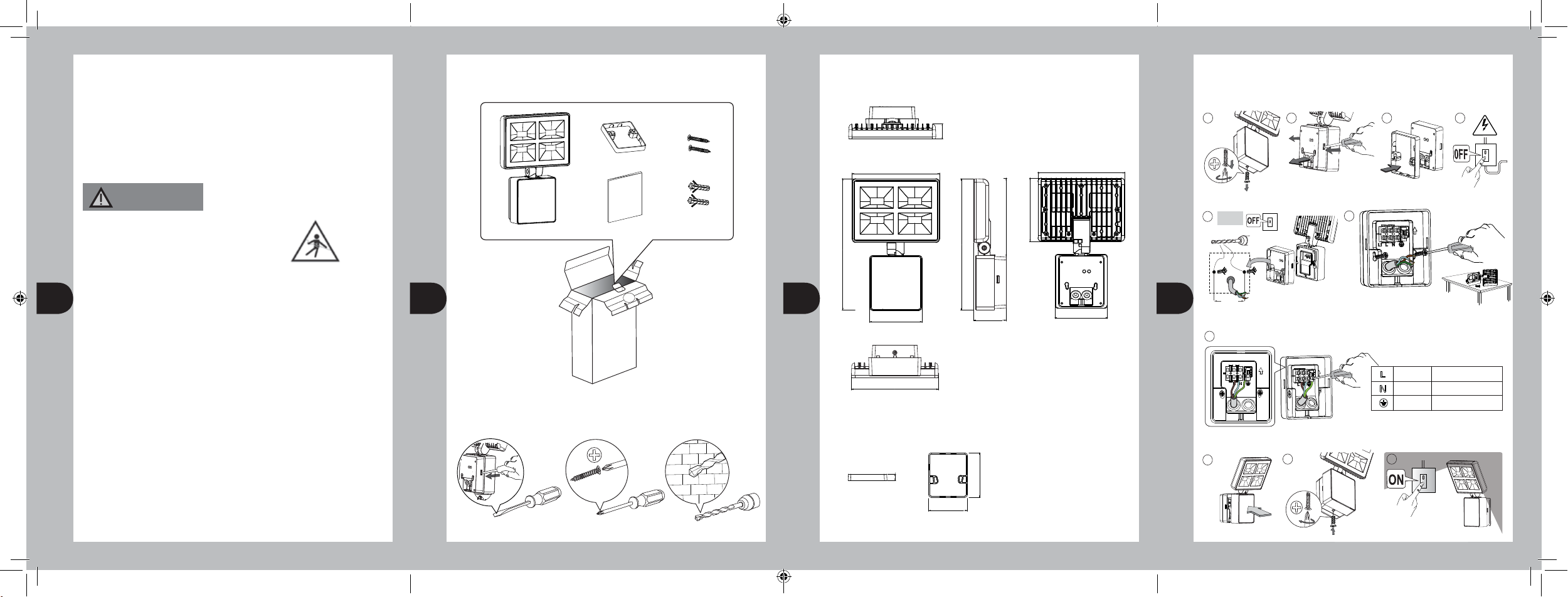 OFF

OFF

L
N

ON