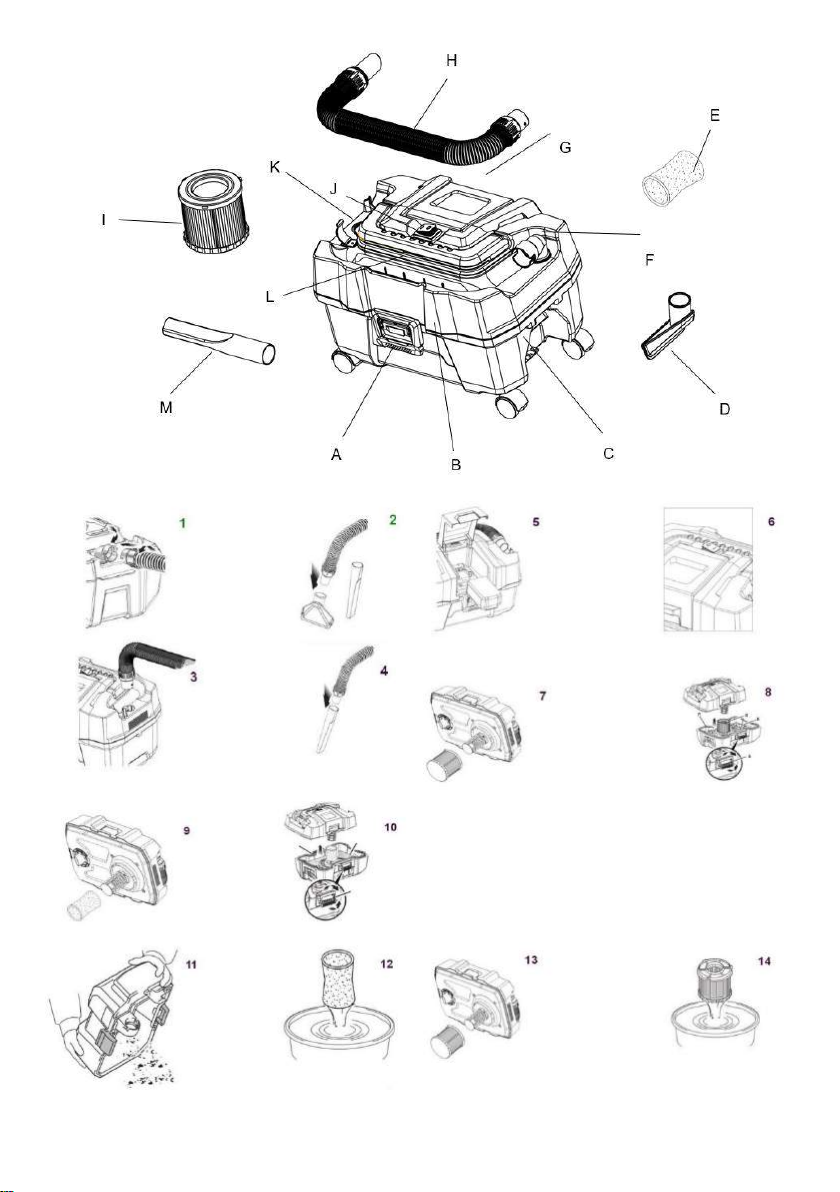 H
E
G
K
J
I
F
L
M
D
A
B
C
1
2
5
6
3
4
7
8
9
10
11
12
13
14