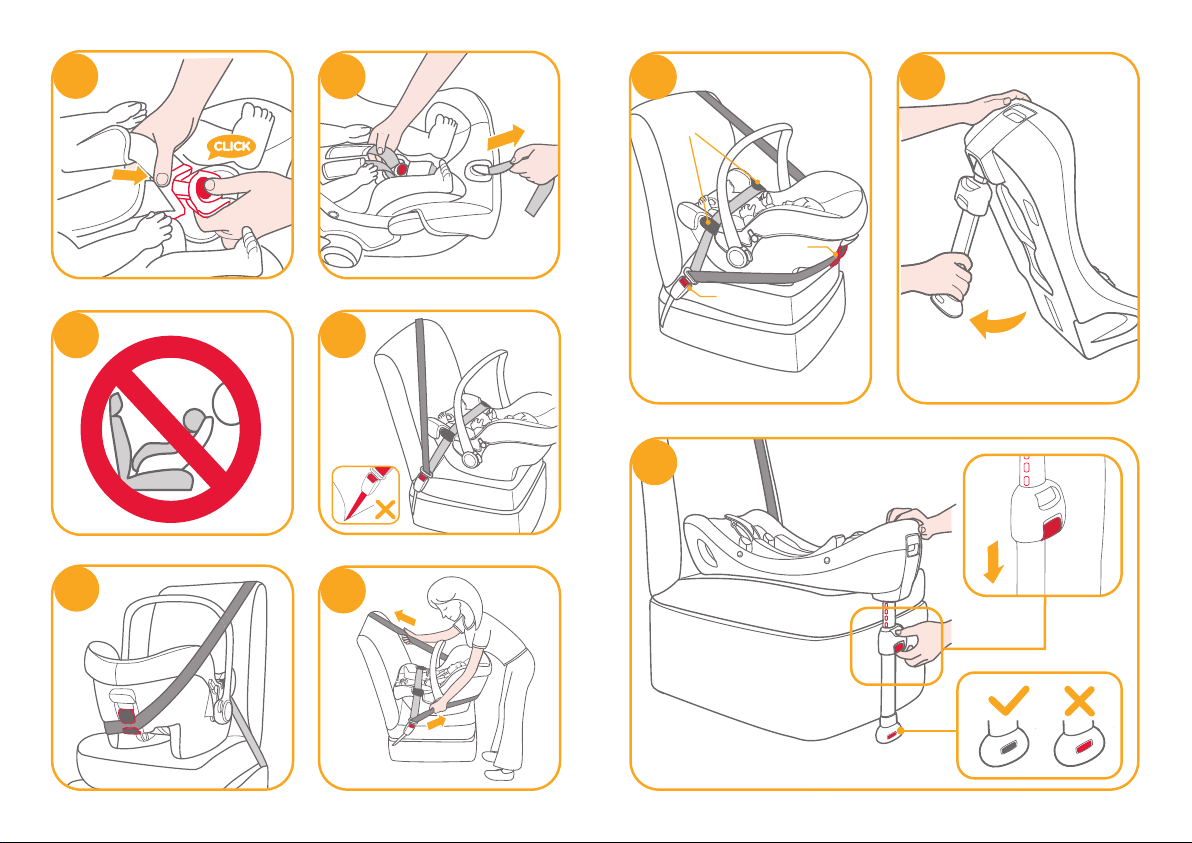 CLICK