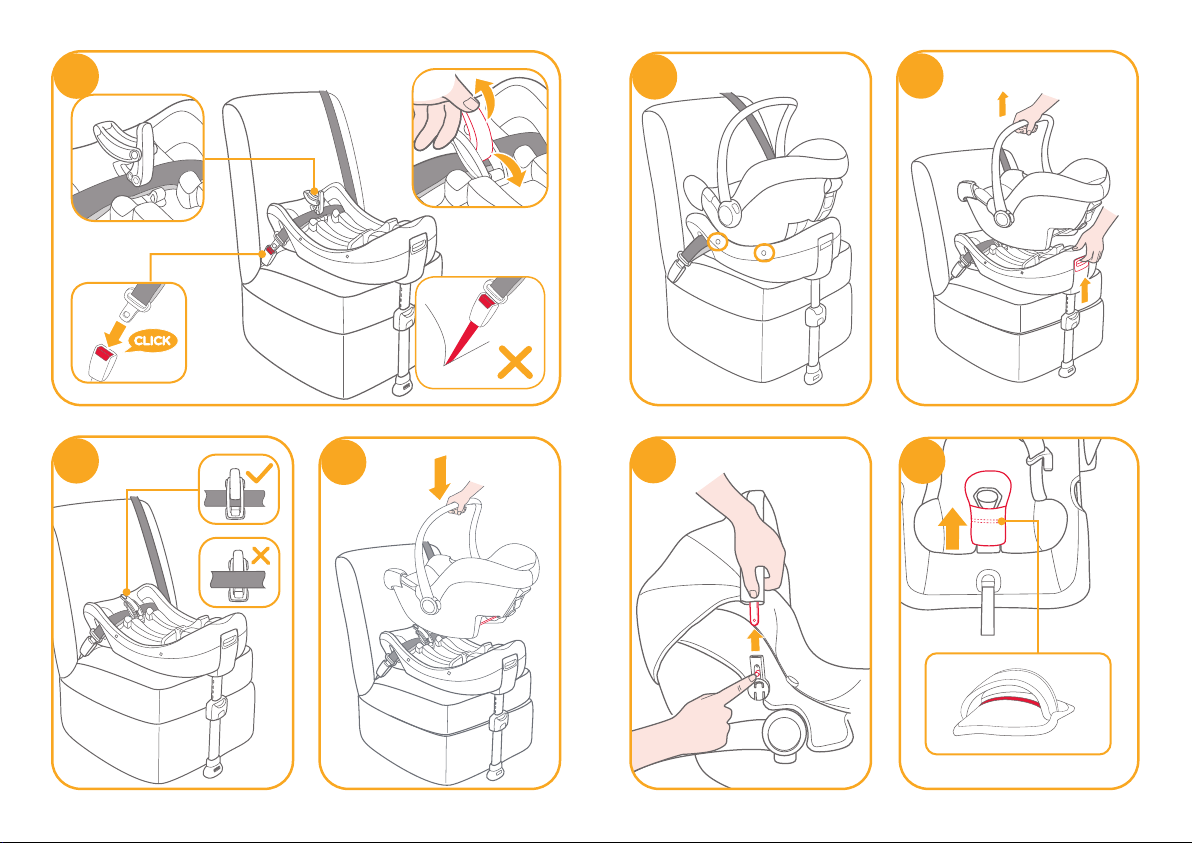 CLICK