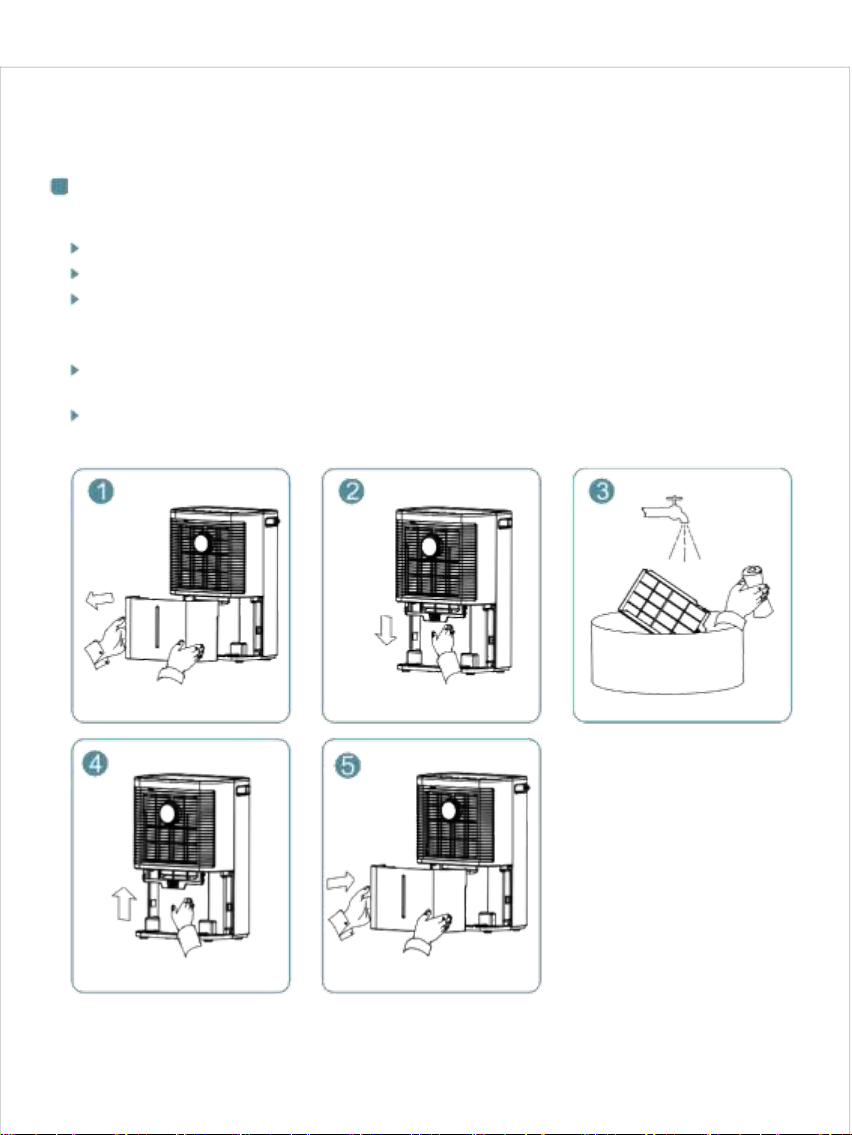 1

2

3

4

5