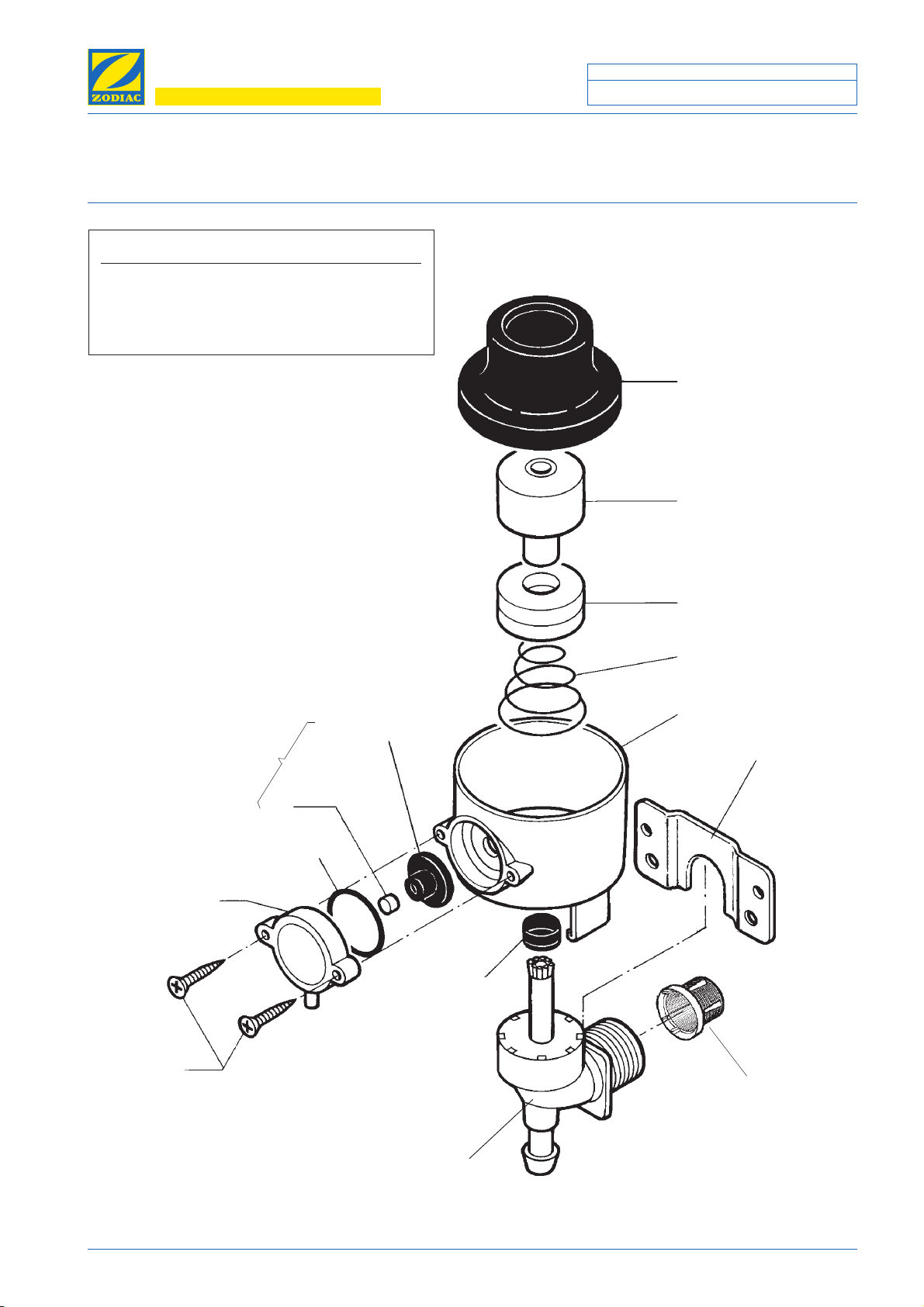 ZODIAC