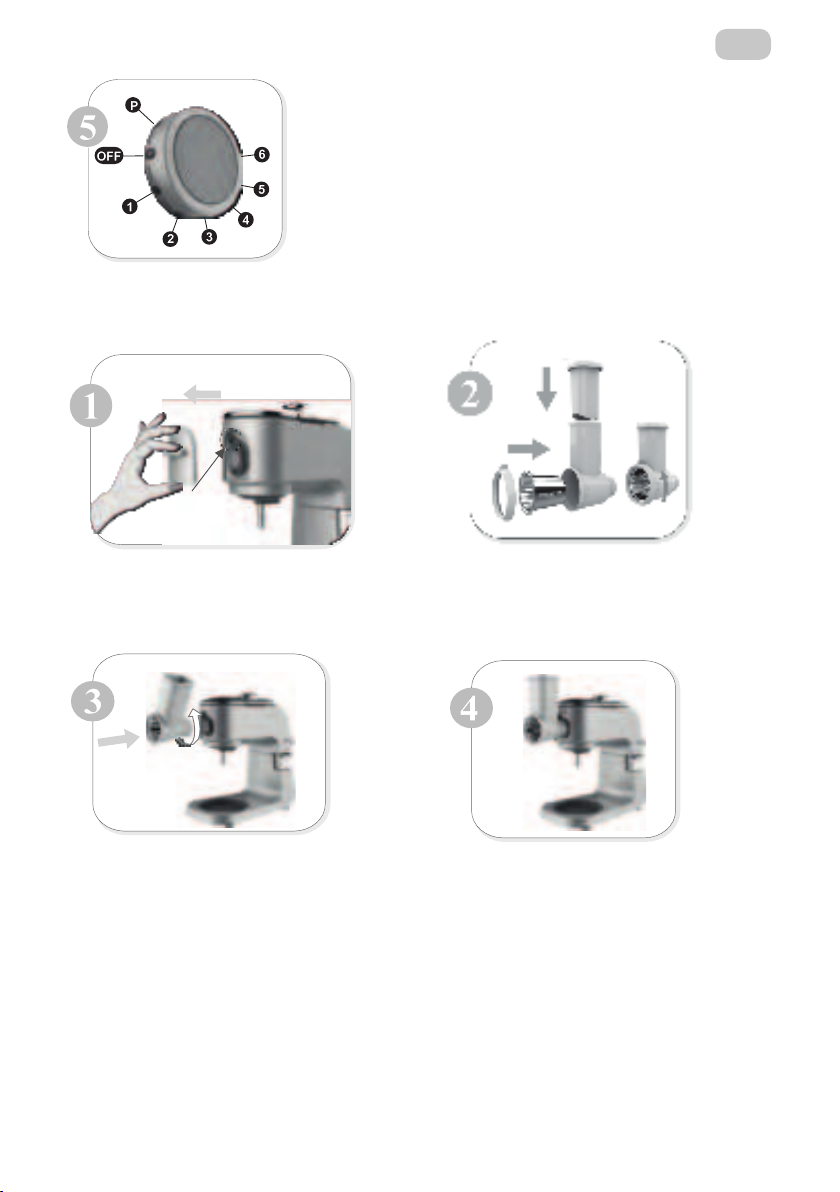 5
P
OFF
1
2
3
4
5
6

1

2

3

4