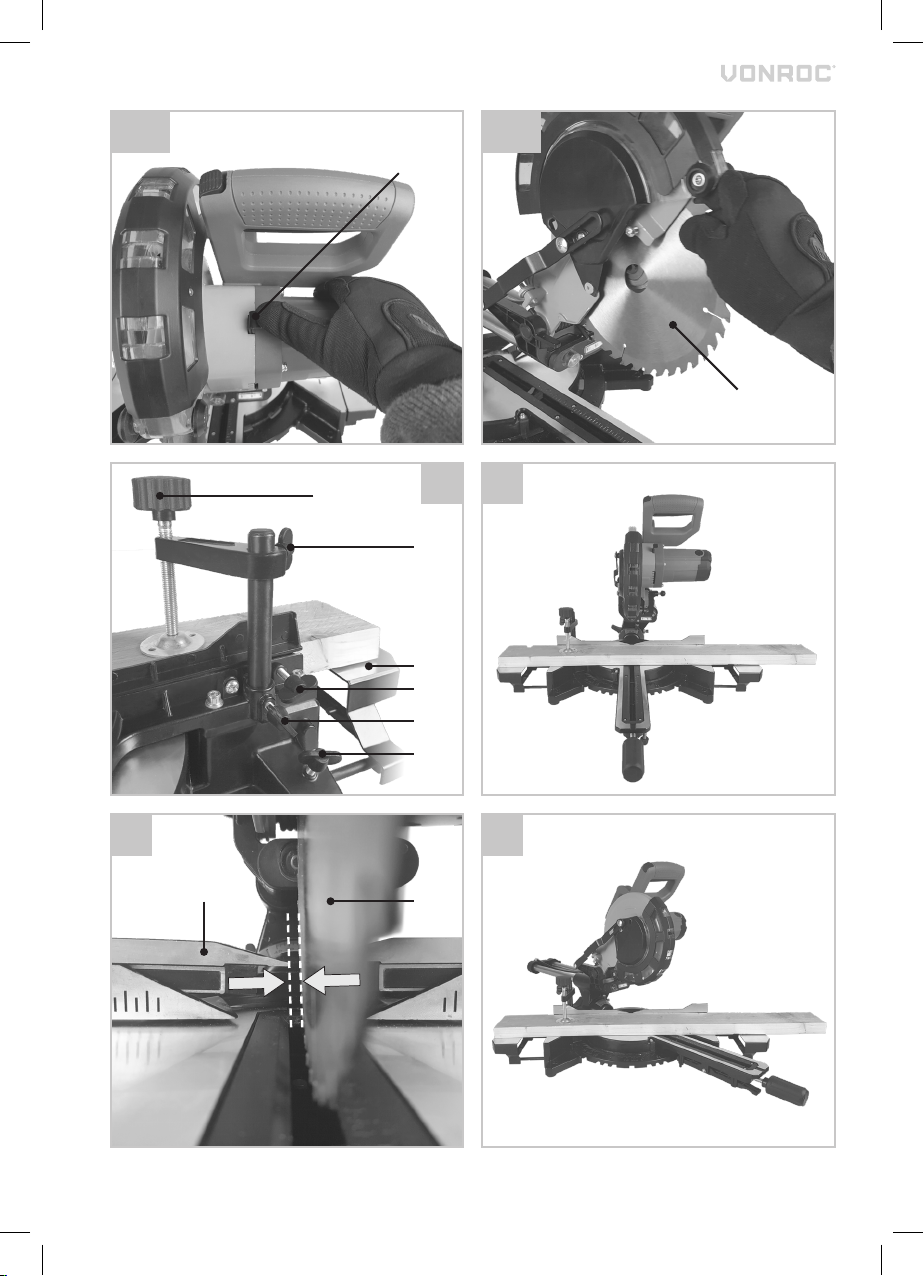 VONROC