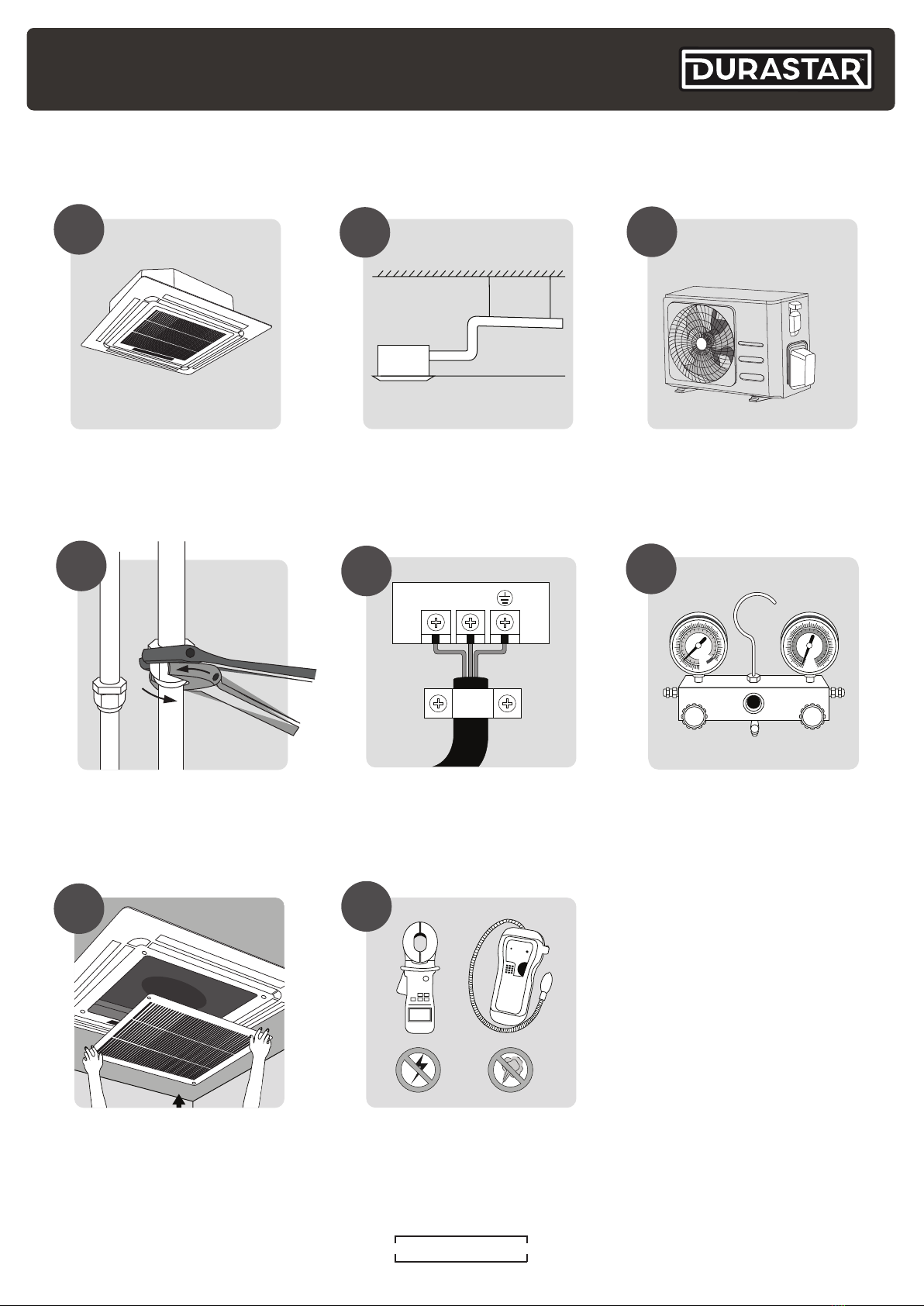 DURASTAR™