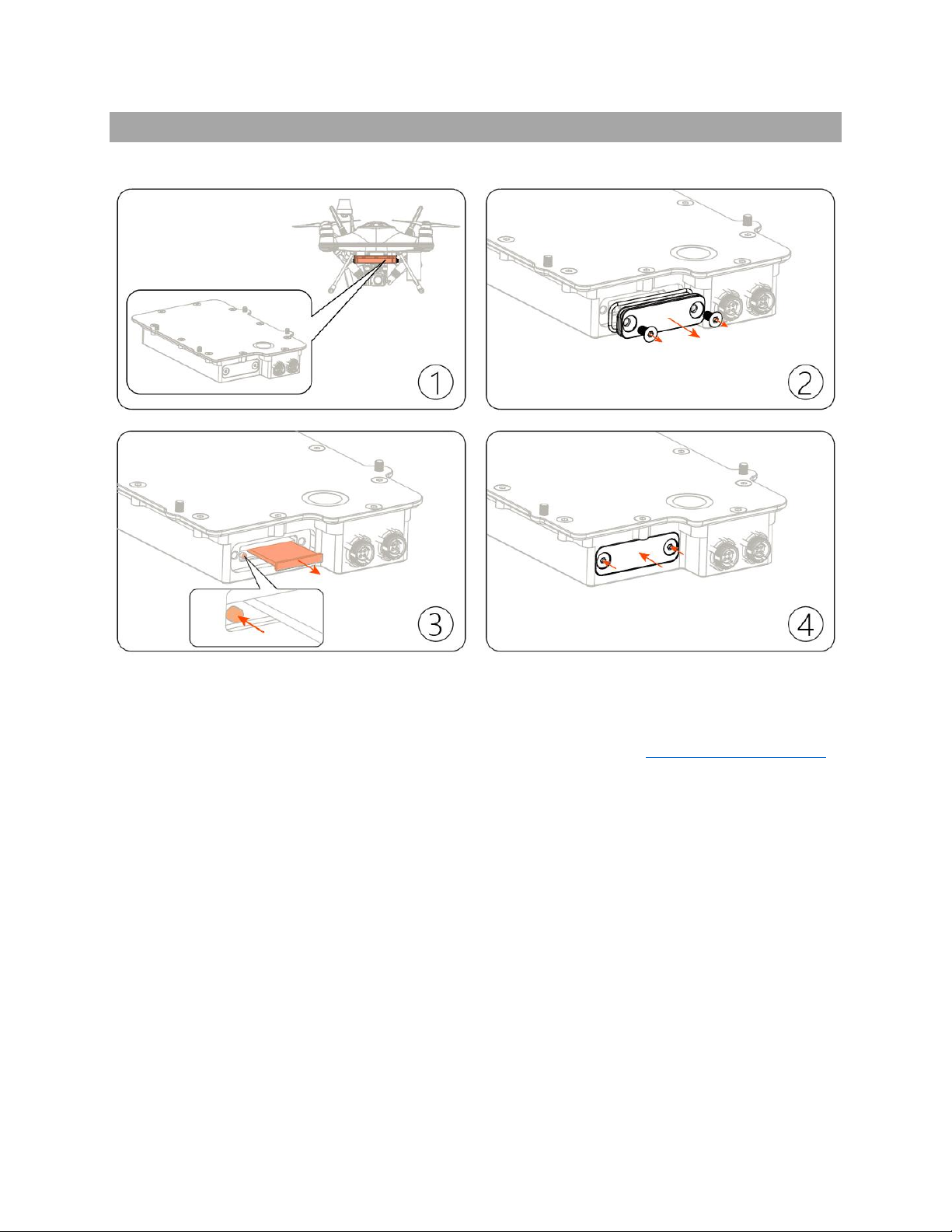 ①

②

③

④